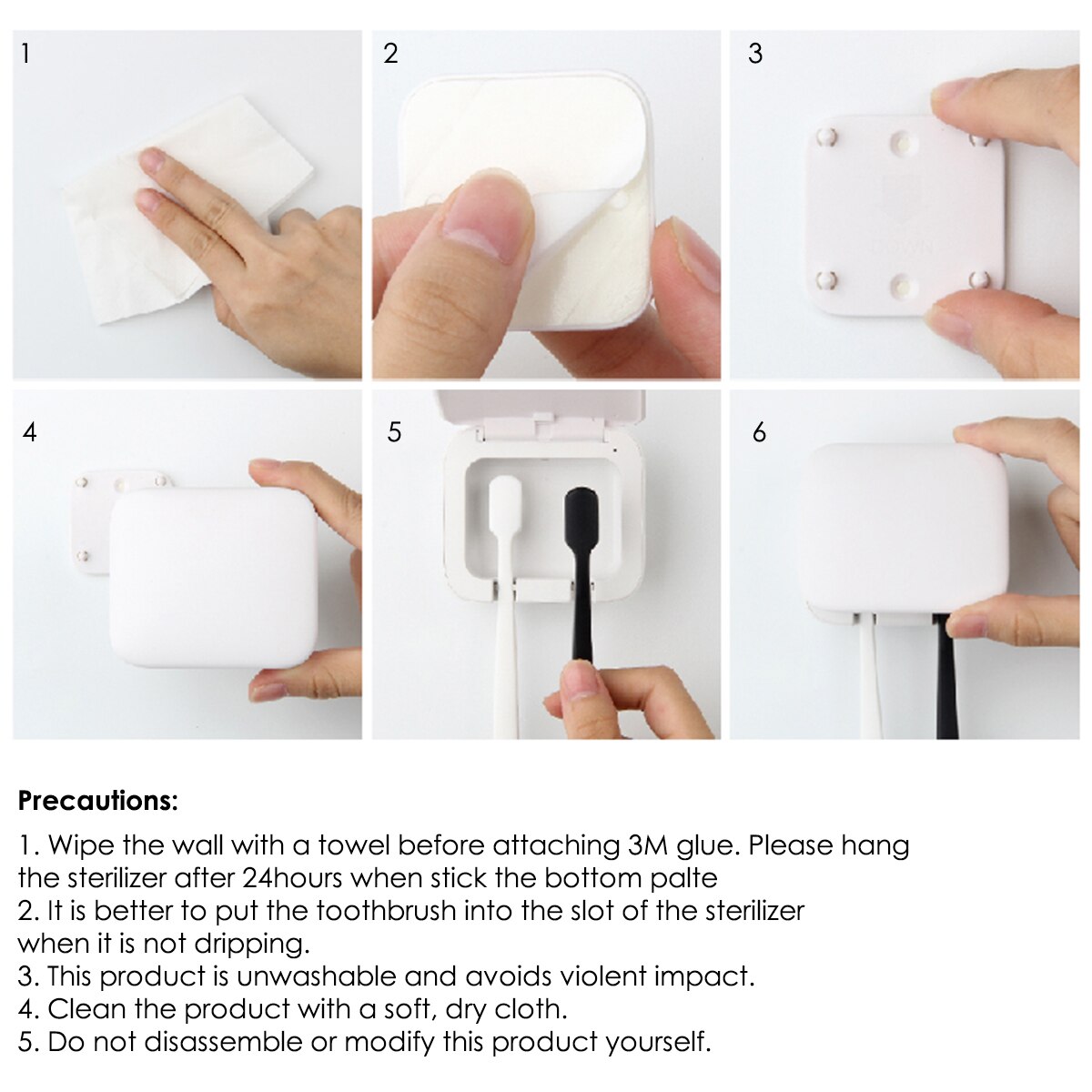 1

2

3

4

5

6

**Precautions:**

1. Wipe the wall with a towel before attaching 3M glue. Please hang the sterilizer after 24hours when stick the bottom palte
2. It is better to put the toothbrush into the slot of the sterilizer when it is not dripping.
3. This product is unwashable and avoids violent impact.
4. Clean the product with a soft, dry cloth.
5. Do not disassemble or modify this product yourself.