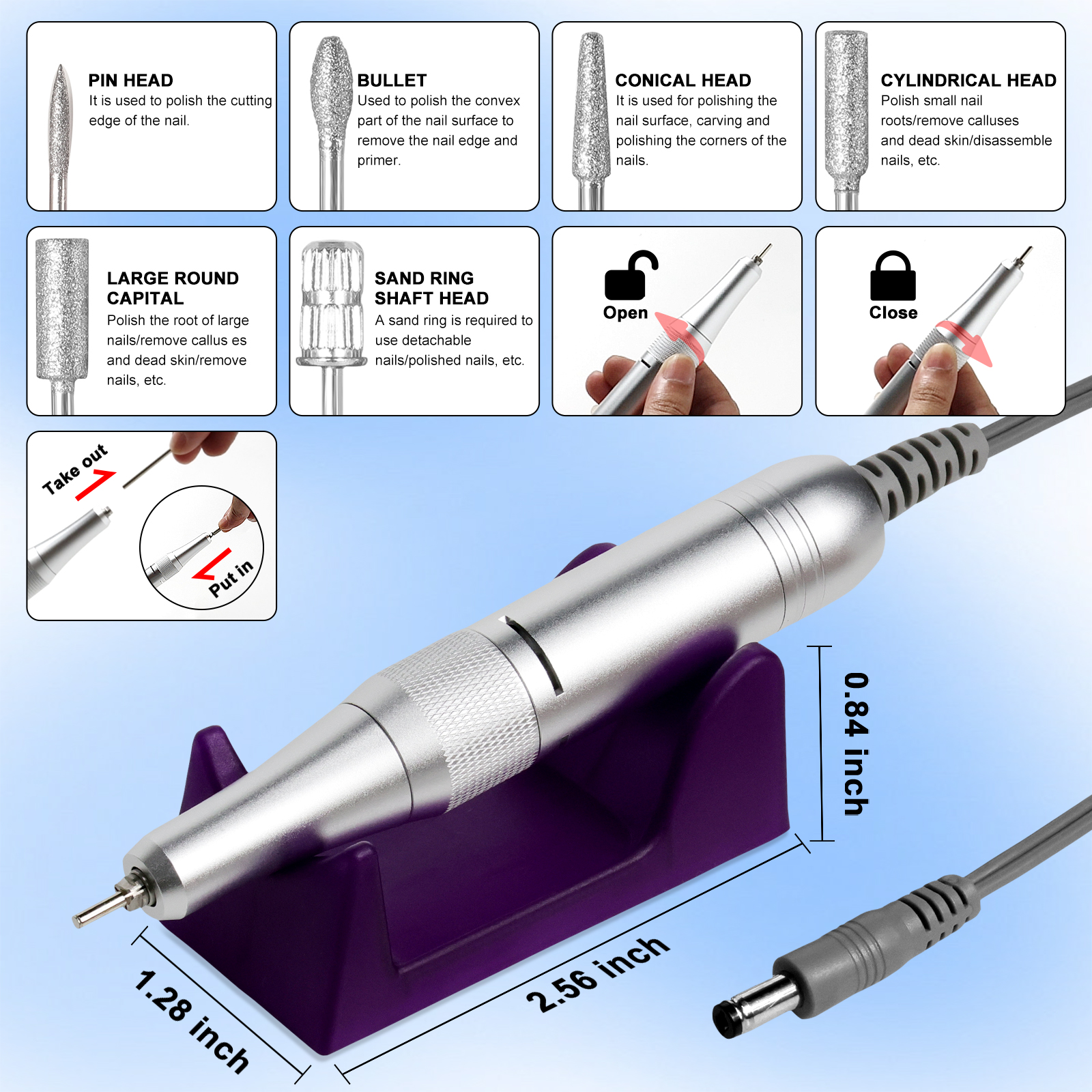 PIN HEAD
It is used to polish the cutting edge of the nail.

BULLET
Used to polish the convex part of the nail surface to remove the nail edge and primer.

CONICAL HEAD
It is used for polishing the nail surface, carving and polishing the corners of the nails.

CYLINDRICAL HEAD
Polish small nail roots/remove calluses and dead skin/disassemble nails, etc.

LARGE ROUND CAPITAL
Polish the root of large nails/remove callus es and dead skin/remove nails, etc.

SAND RING SHAFT HEAD
A sand ring is required to use detachable nails/polished nails, etc.

Open

Close

Take out

Put in

0.84 inch

2.56 inch

1.28 inch