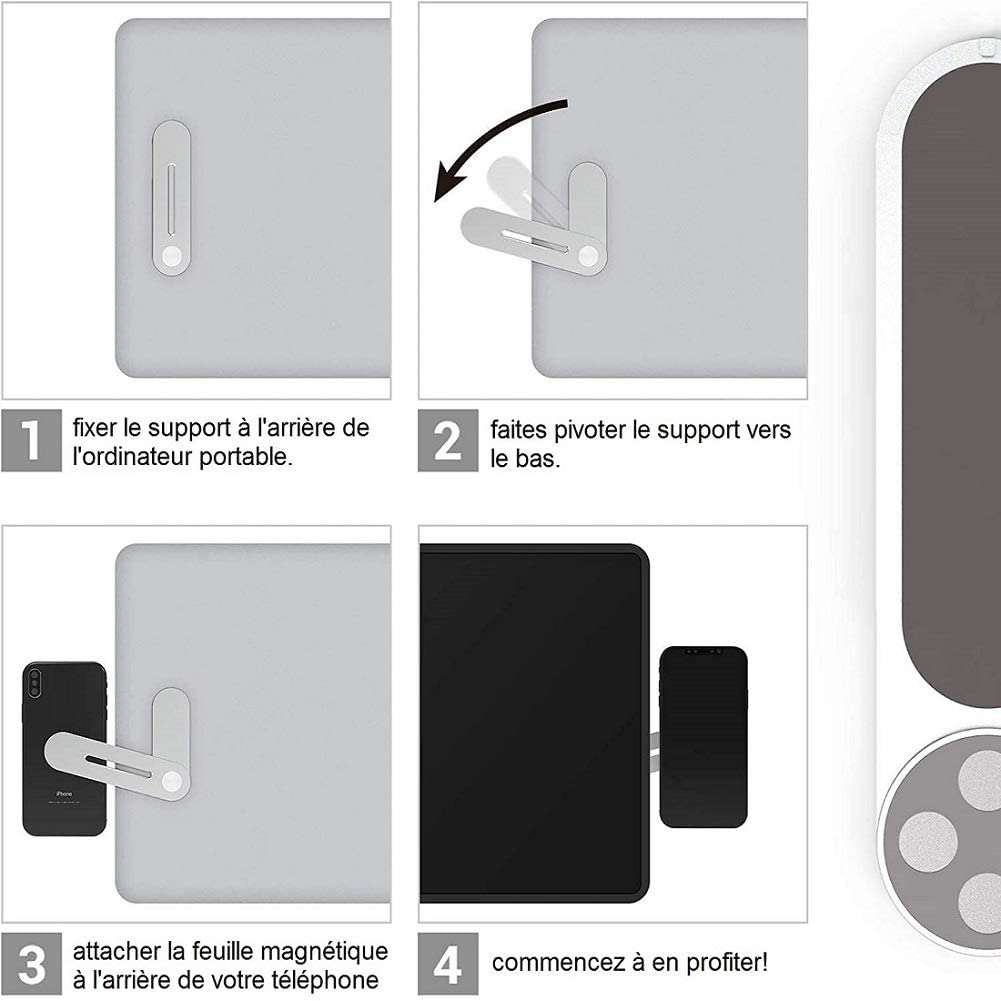 1 fixer le support à l'arrière de l'ordinateur portable.

2 faites pivoter le support vers le bas.

iPhone

3 attacher la feuille magnétique à l'arrière de votre téléphone

4 commencez à en profiter!