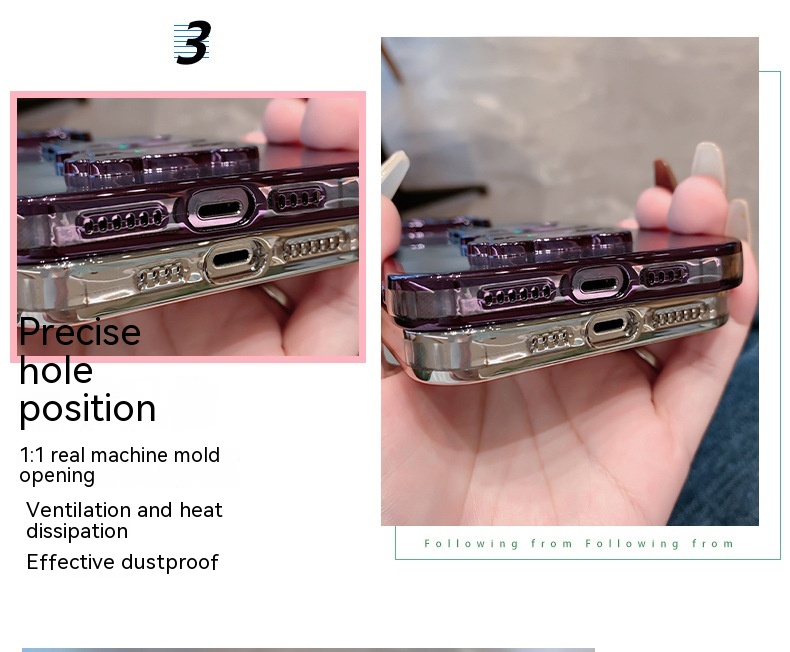 3

Precise hole position

1:1 real machine mold opening

Ventilation and heat dissipation

Effective dustproof

Following from Following from