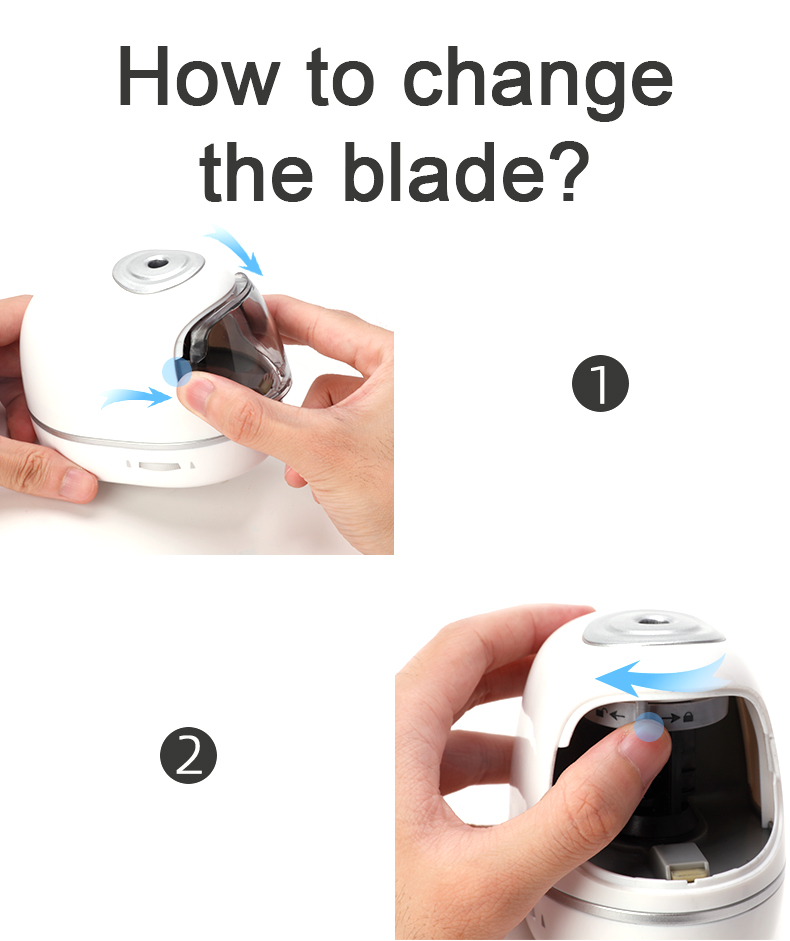 How to change the blade?

1

2