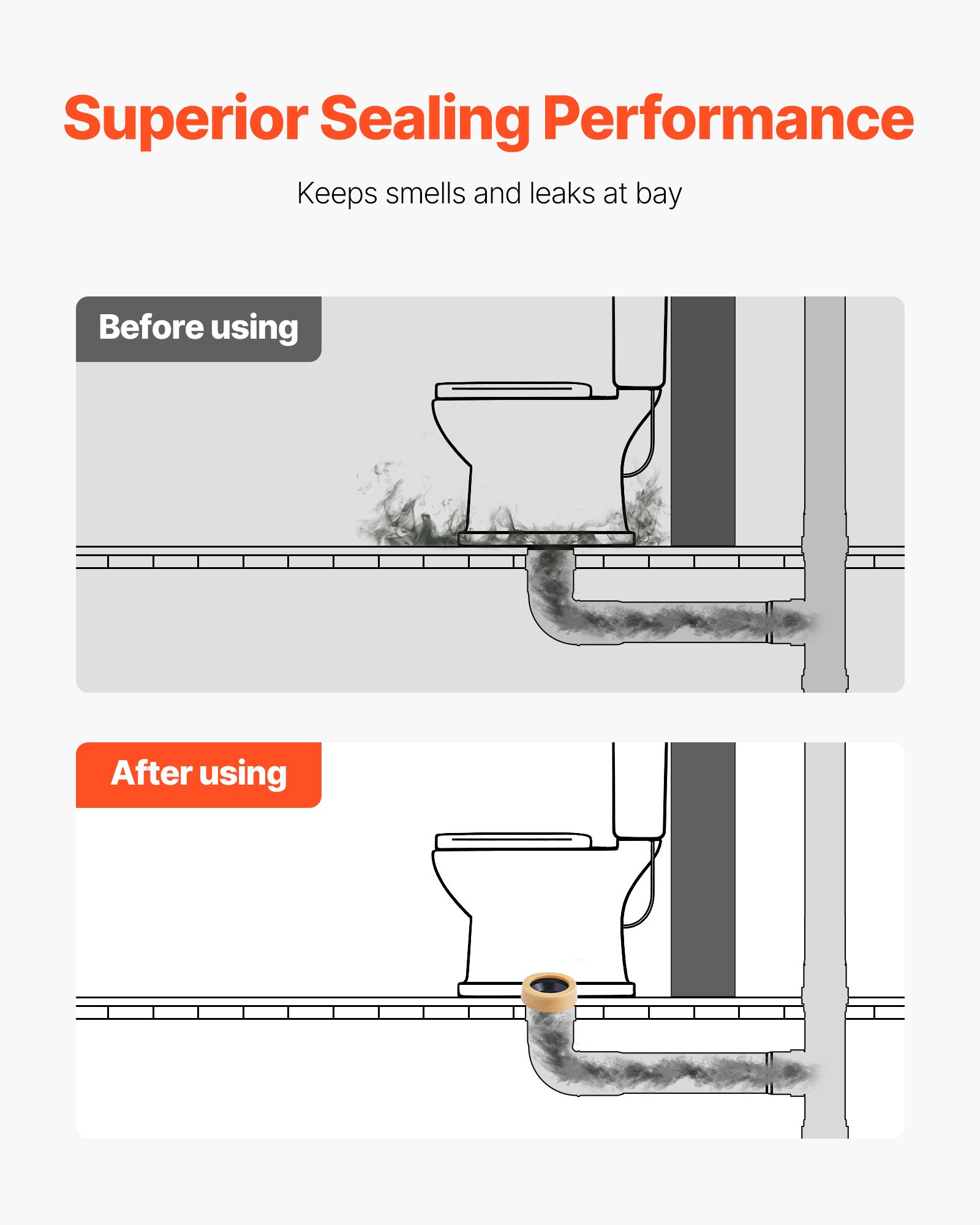 Superior Sealing Performance

Keeps smells and leaks at bay

Before using

After using