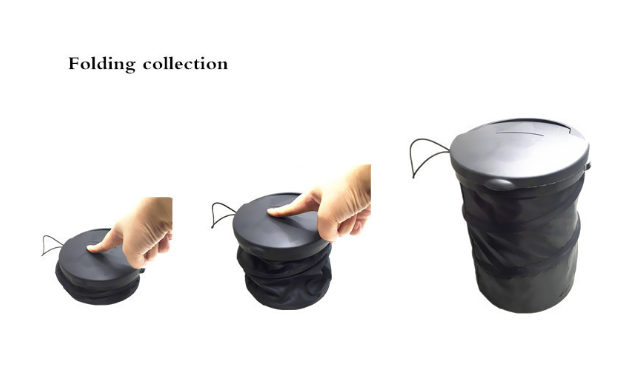 Folding collection