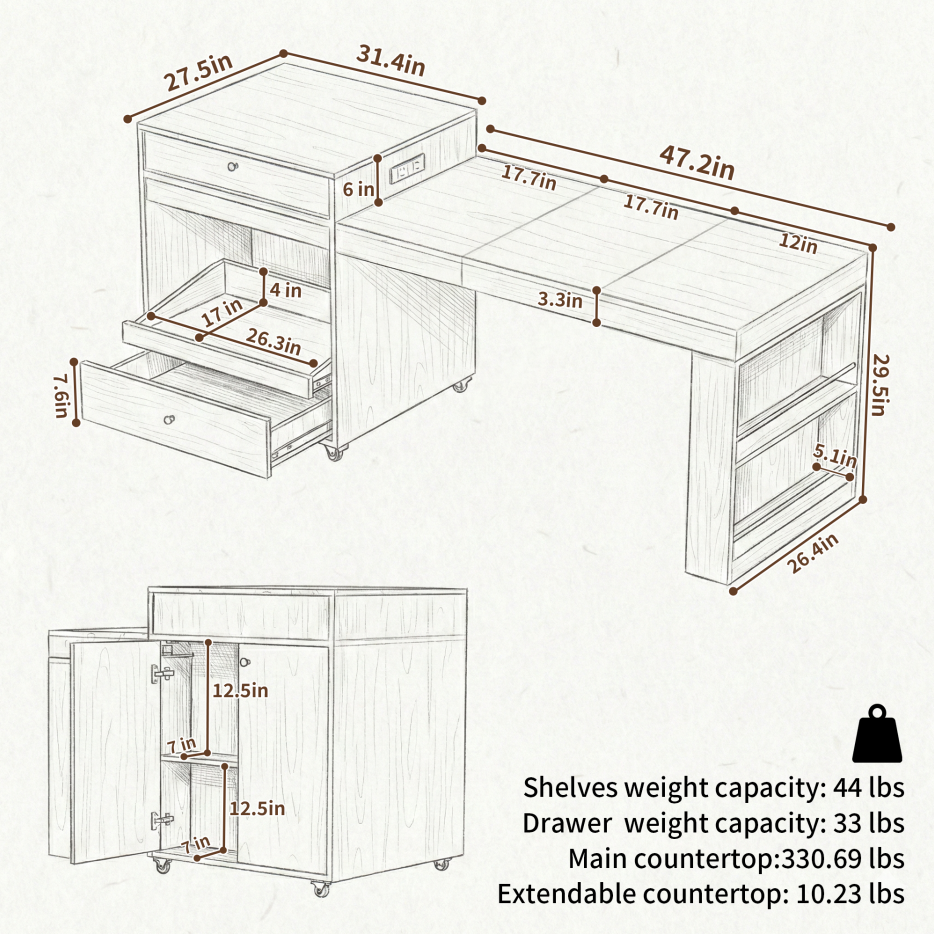 27.5in
31.4in
47.2in
6 in
17.7in
17.7in
12in
4 in
17 in
26.3in
3.3in
7.6in
29.5in
5.1in
26.4in
12.5in
7 in
12.5in
7 in
Shelves weight capacity: 44 lbs
Drawer weight capacity: 33 lbs
Main countertop:330.69 lbs
Extendable countertop: 10.23 lbs