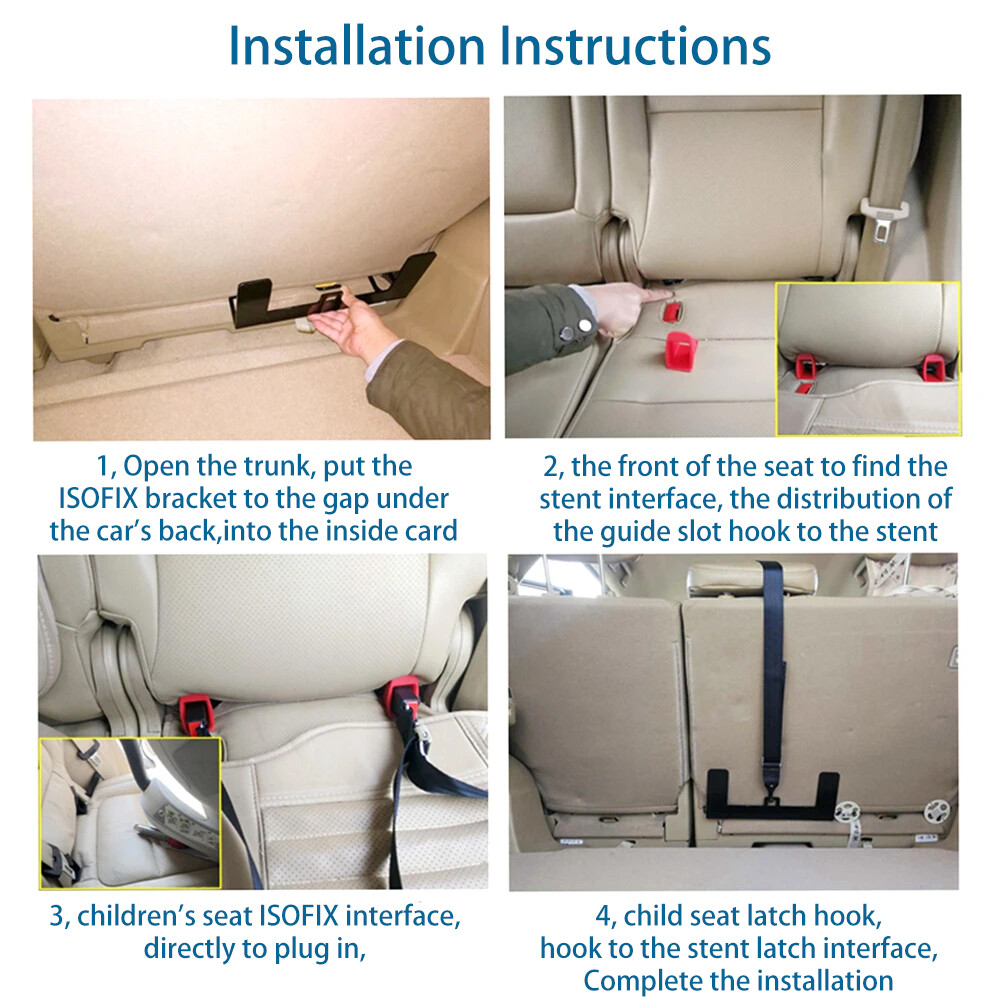 Installation Instructions

1, Open the trunk, put the ISOFIX bracket to the gap under the car's back,into the inside card

2, the front of the seat to find the stent interface, the distribution of the guide slot hook to the stent

3, children's seat ISOFIX interface, directly to plug in,

4, child seat latch hook, hook to the stent latch interface, Complete the installation