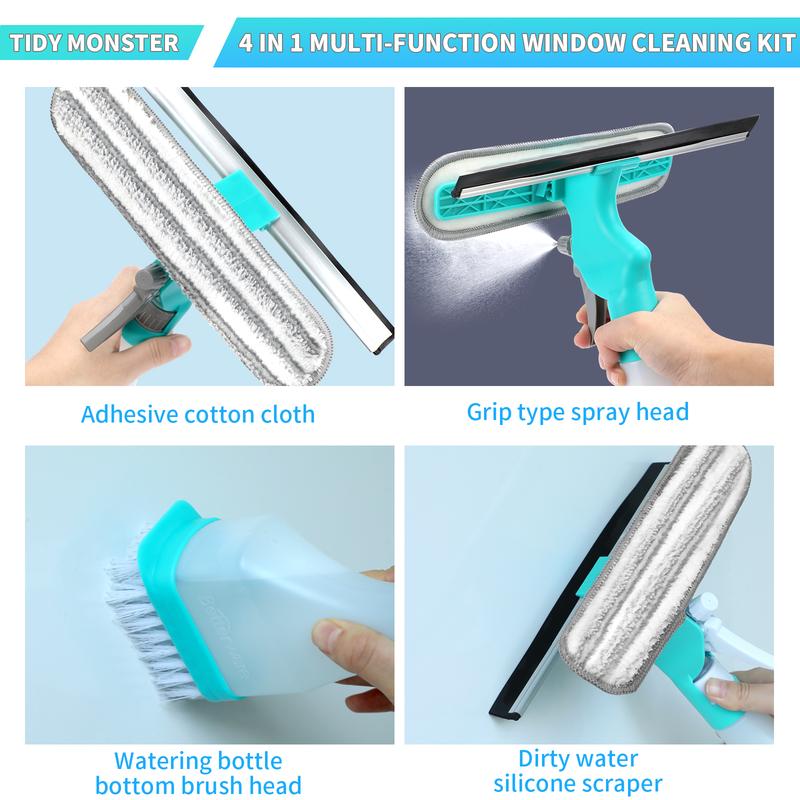 TIDY MONSTER

4 IN 1 MULTI-FUNCTION WINDOW CLEANING KIT

Adhesive cotton cloth

Grip type spray head

Watering bottle bottom brush head

Dirty water silicone scraper