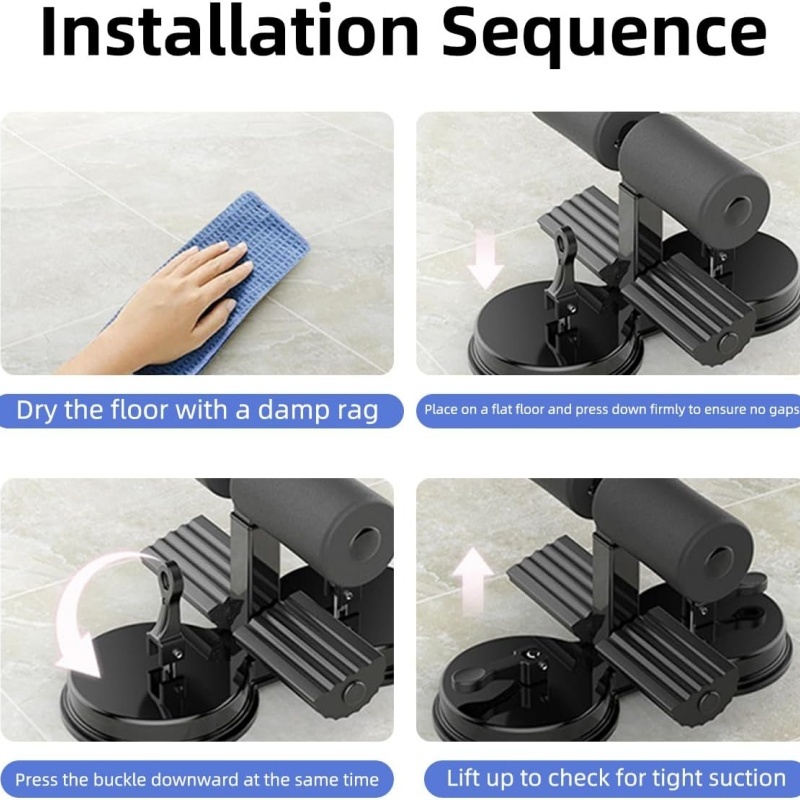 Installation Sequence

Dry the floor with a damp rag

Place on a flat floor and press down firmly to ensure no gaps

Press the buckle downward at the same time

Lift up to check for tight suction