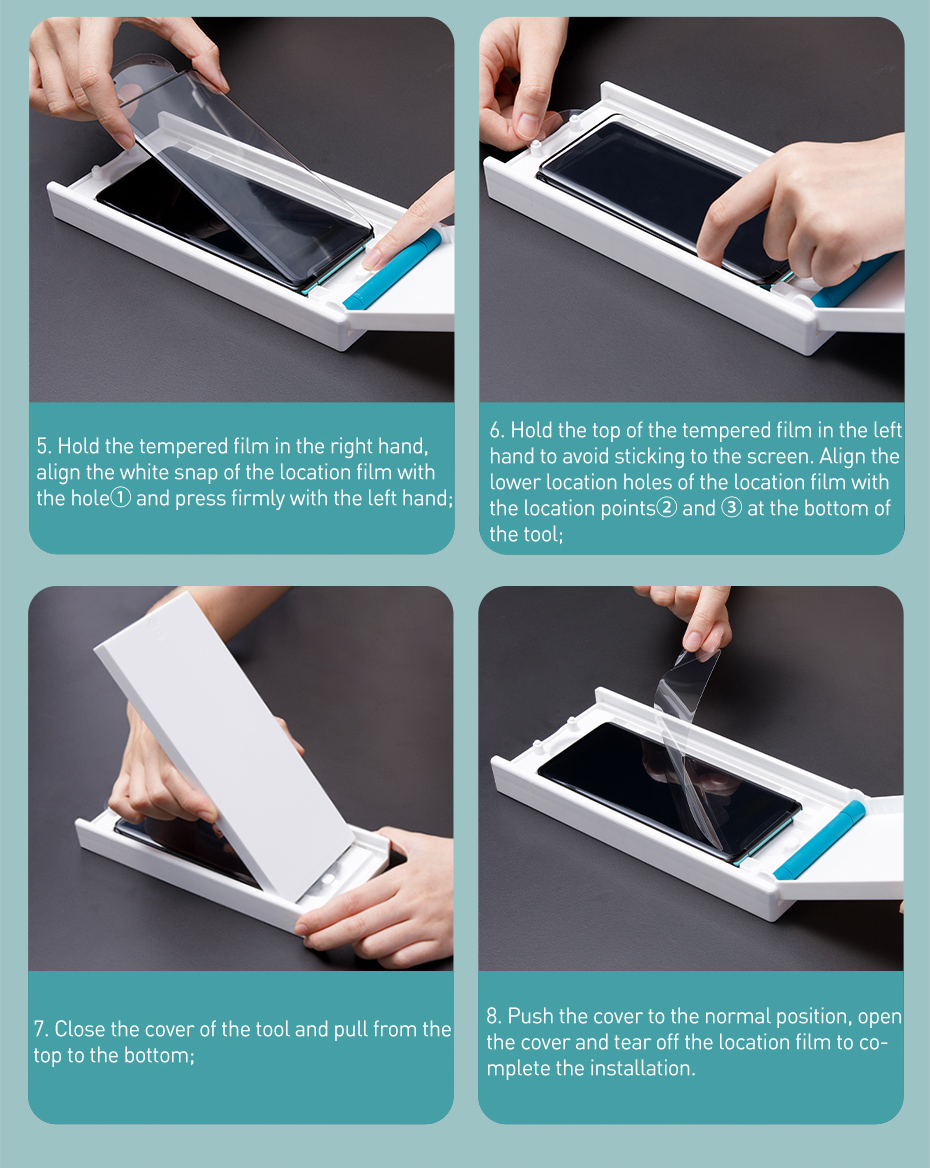 5. Hold the tempered film in the right hand, align the white snap of the location film with the hole① and press firmly with the left hand;

6. Hold the top of the tempered film in the left hand to avoid sticking to the screen. Align the lower location holes of the location film with the location points② and ③ at the bottom of the tool;

7. Close the cover of the tool and pull from the top to the bottom;

8. Push the cover to the normal position, open the cover and tear off the location film to complete the installation.