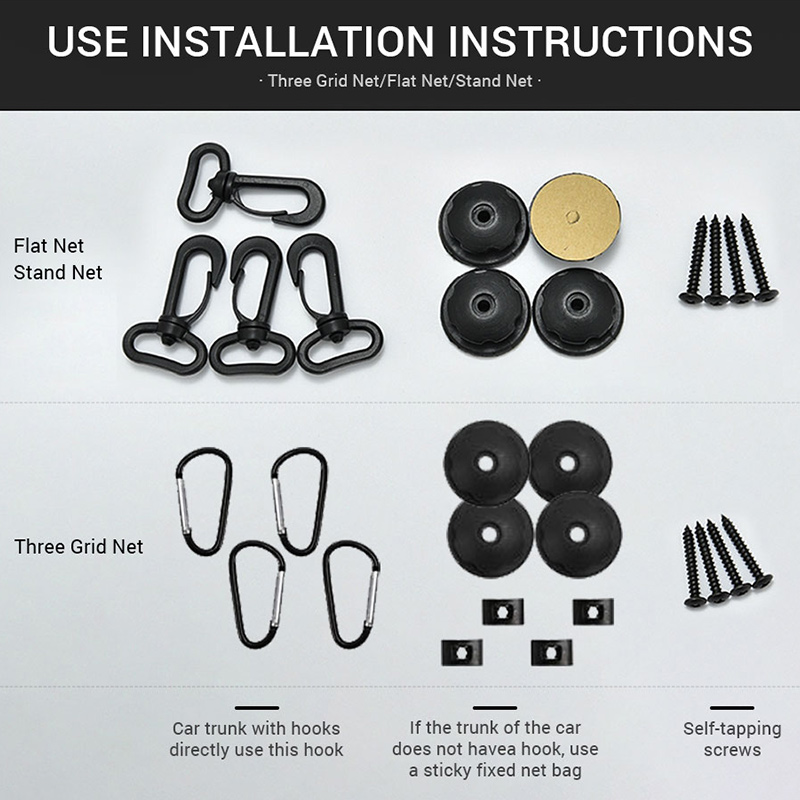 USE INSTALLATION INSTRUCTIONS

· Three Grid Net/Flat Net/Stand Net ·

Flat Net
Stand Net

Three Grid Net

Car trunk with hooks directly use this hook

If the trunk of the car does not havea hook, use a sticky fixed net bag

Self-tapping screws