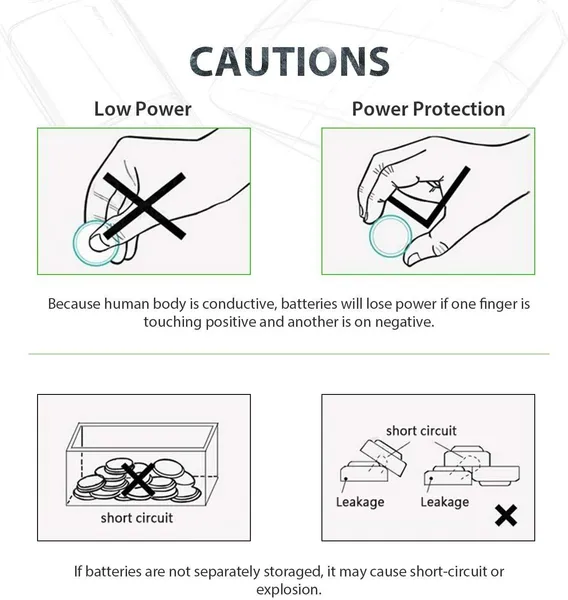 CAUTIONS

Low Power

Power Protection

Because human body is conductive, batteries will lose power if one finger is touching positive and another is on negative.

short circuit

short circuit

Leakage

Leakage

If batteries are not separately storaged, it may cause short-circuit or explosion.