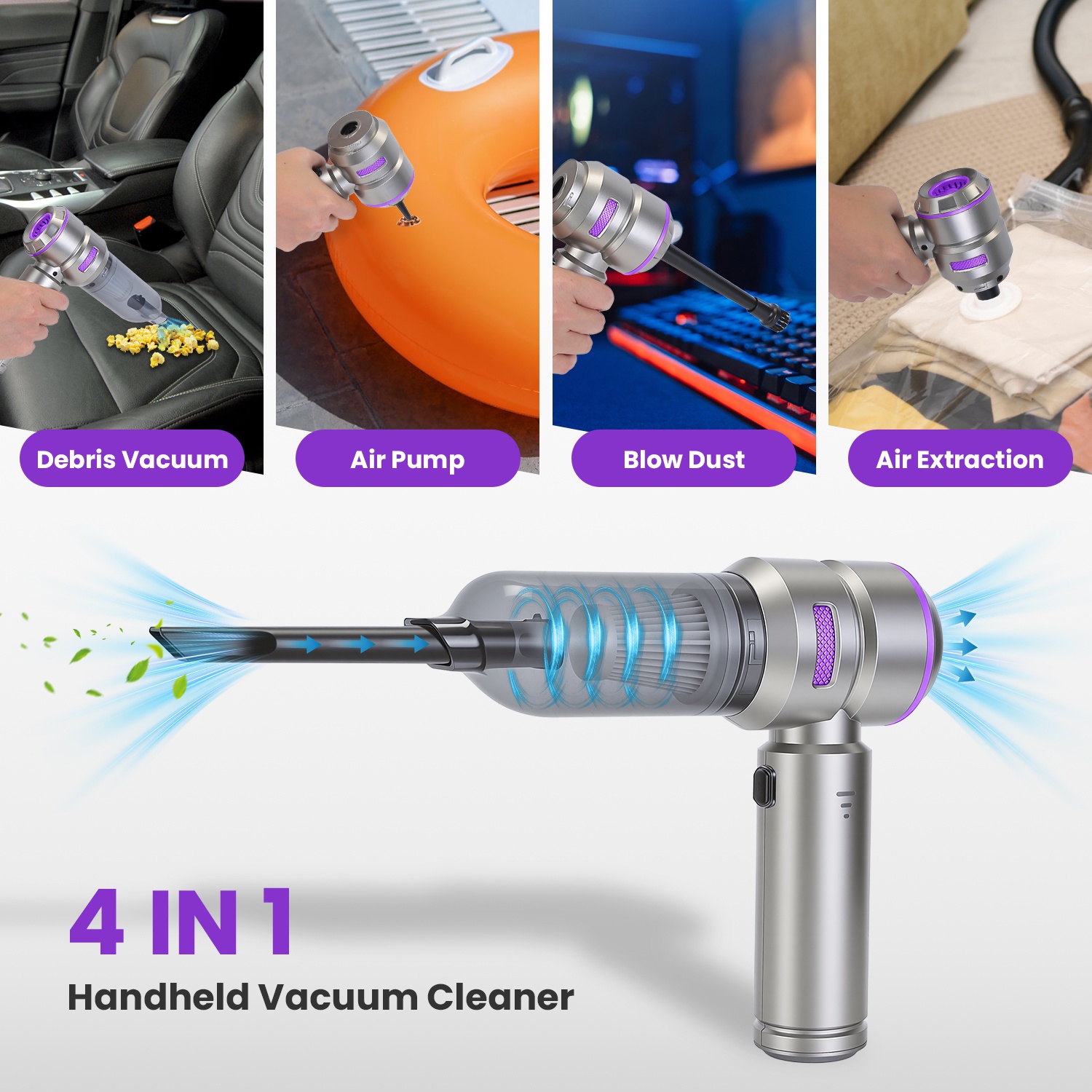 Debris Vacuum

Air Pump

Blow Dust

Air Extraction

4 IN 1

Handheld Vacuum Cleaner