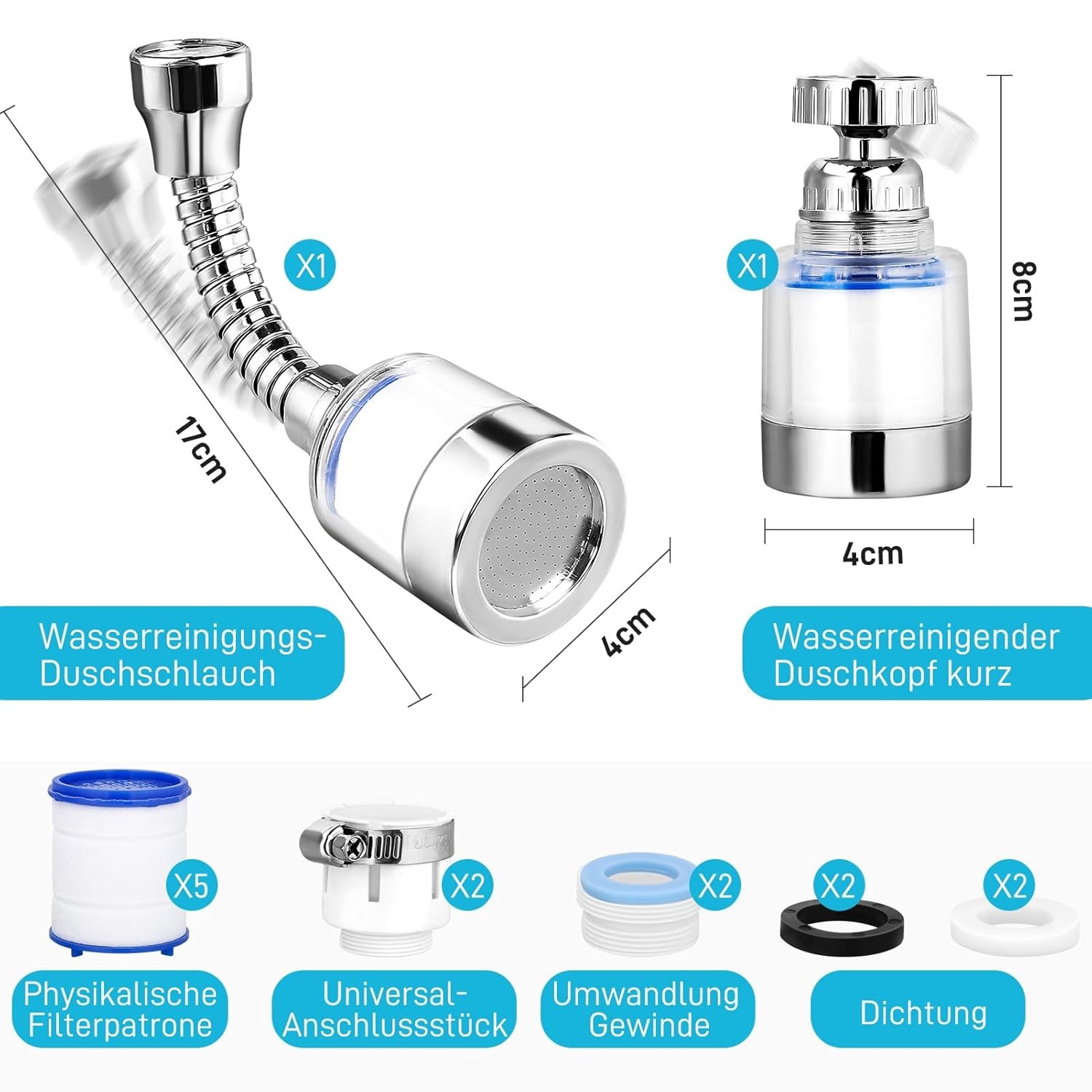 X1

17cm

4cm

Wasserreinigungs-Duschschlauch

X1

8cm

4cm

Wasserreinigender Duschkopf kurz

X5

Physikalische Filterpatrone

X2

Universal-Anschlussstück

X2

Umwandlung Gewinde

X2

X2

Dichtung