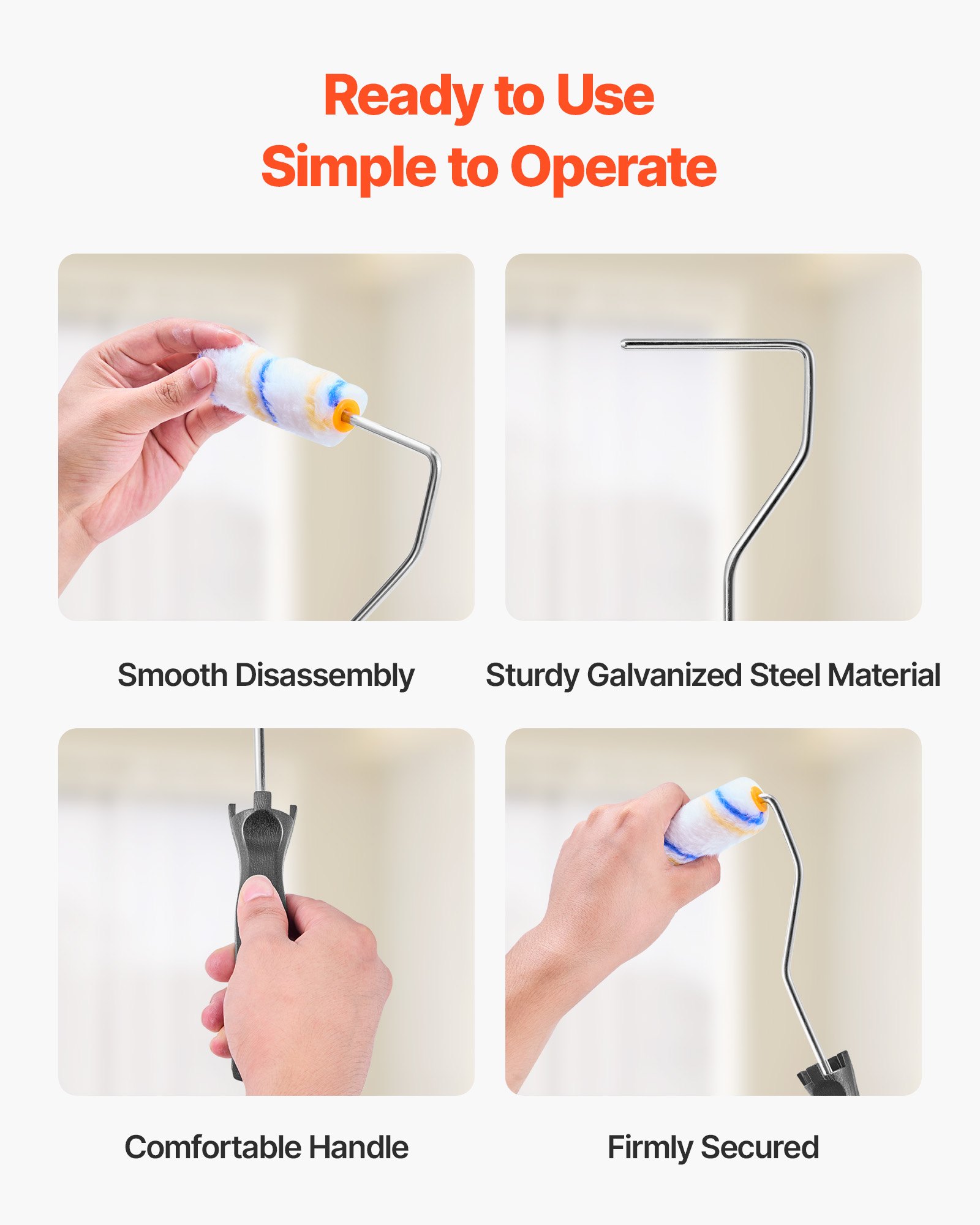 Ready to Use
Simple to Operate

Smooth Disassembly

Sturdy Galvanized Steel Material

Comfortable Handle

Firmly Secured