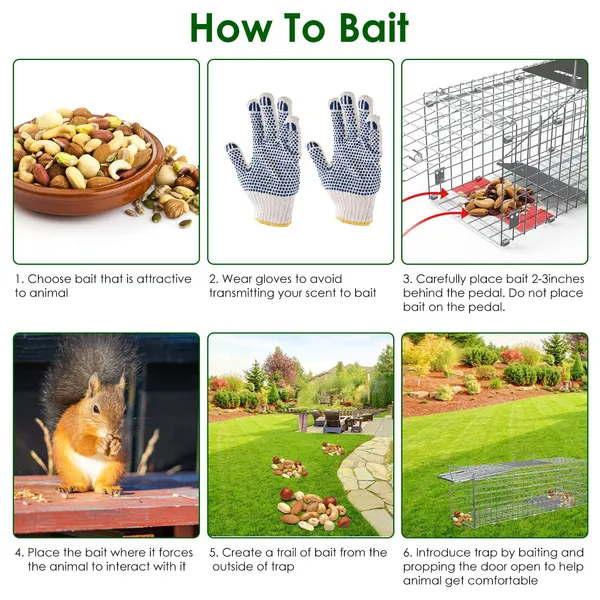 How To Bait

1. Choose bait that is attractive to animal

2. Wear gloves to avoid transmitting your scent to bait

3. Carefully place bait 2-3inches behind the pedal. Do not place bait on the pedal.

4. Place the bait where it forces the animal to interact with it

5. Create a trail of bait from the outside of trap

6. Introduce trap by baiting and propping the door open to help animal get comfortable