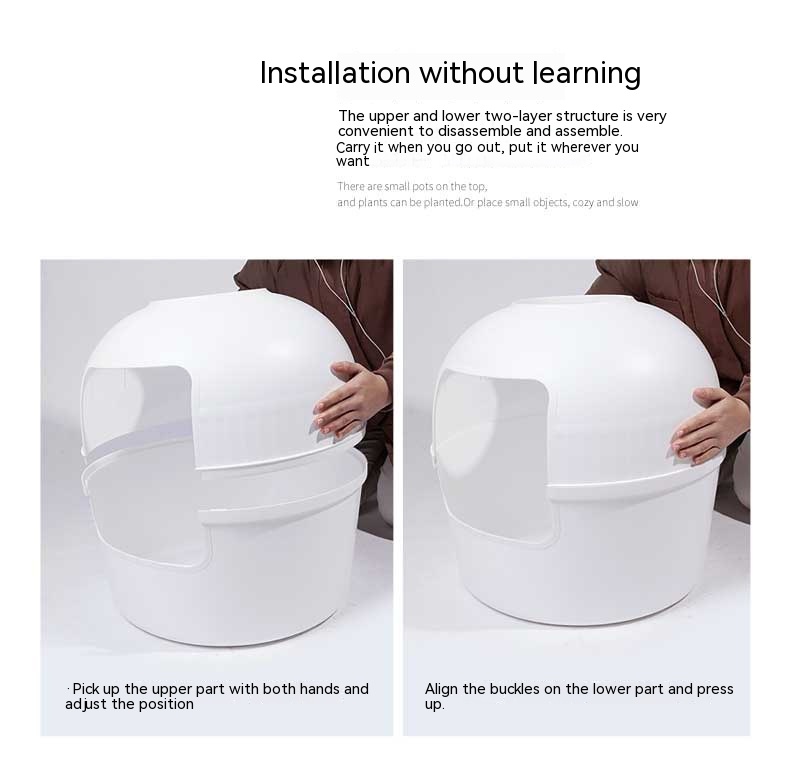 Installation without learning

The upper and lower two-layer structure is very convenient to disassemble and assemble.
Carry it when you go out, put it wherever you want

There are small pots on the top,
and plants can be planted.Or place small objects, cozy and slow

·Pick up the upper part with both hands and adjust the position

Align the buckles on the lower part and press up.