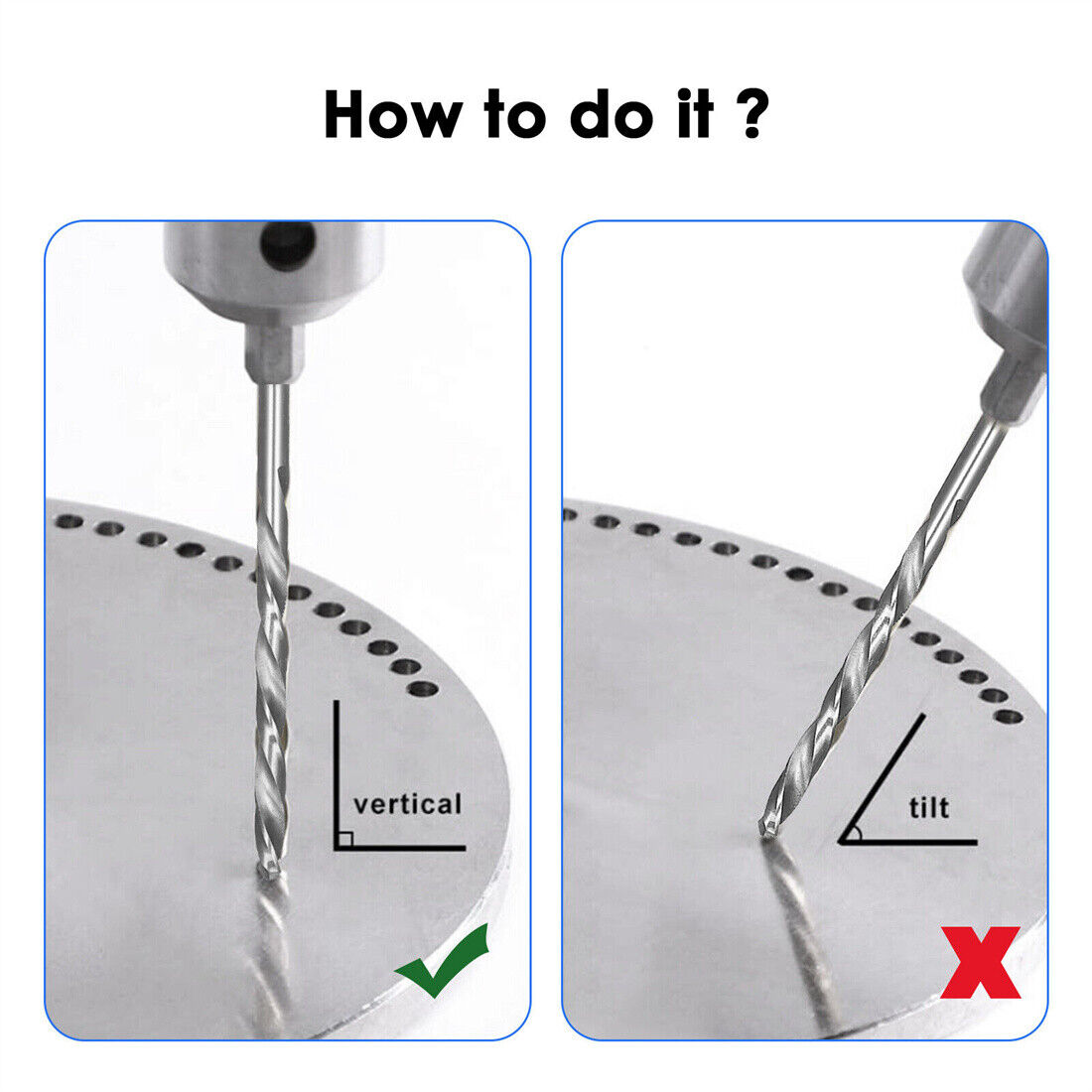 How to do it ?

vertical

tilt