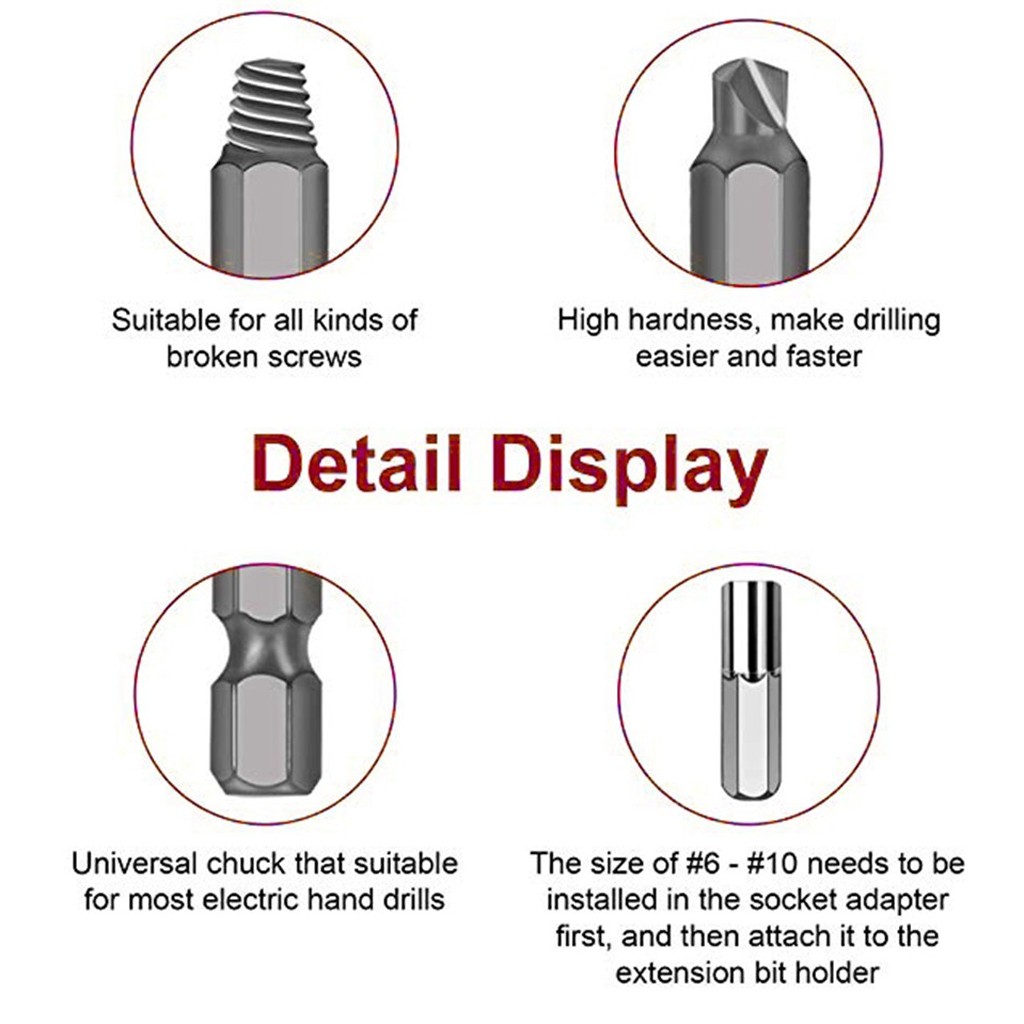 Suitable for all kinds of broken screws

High hardness, make drilling easier and faster

Detail Display

Universal chuck that suitable for most electric hand drills

The size of #6 - #10 needs to be installed in the socket adapter first, and then attach it to the extension bit holder