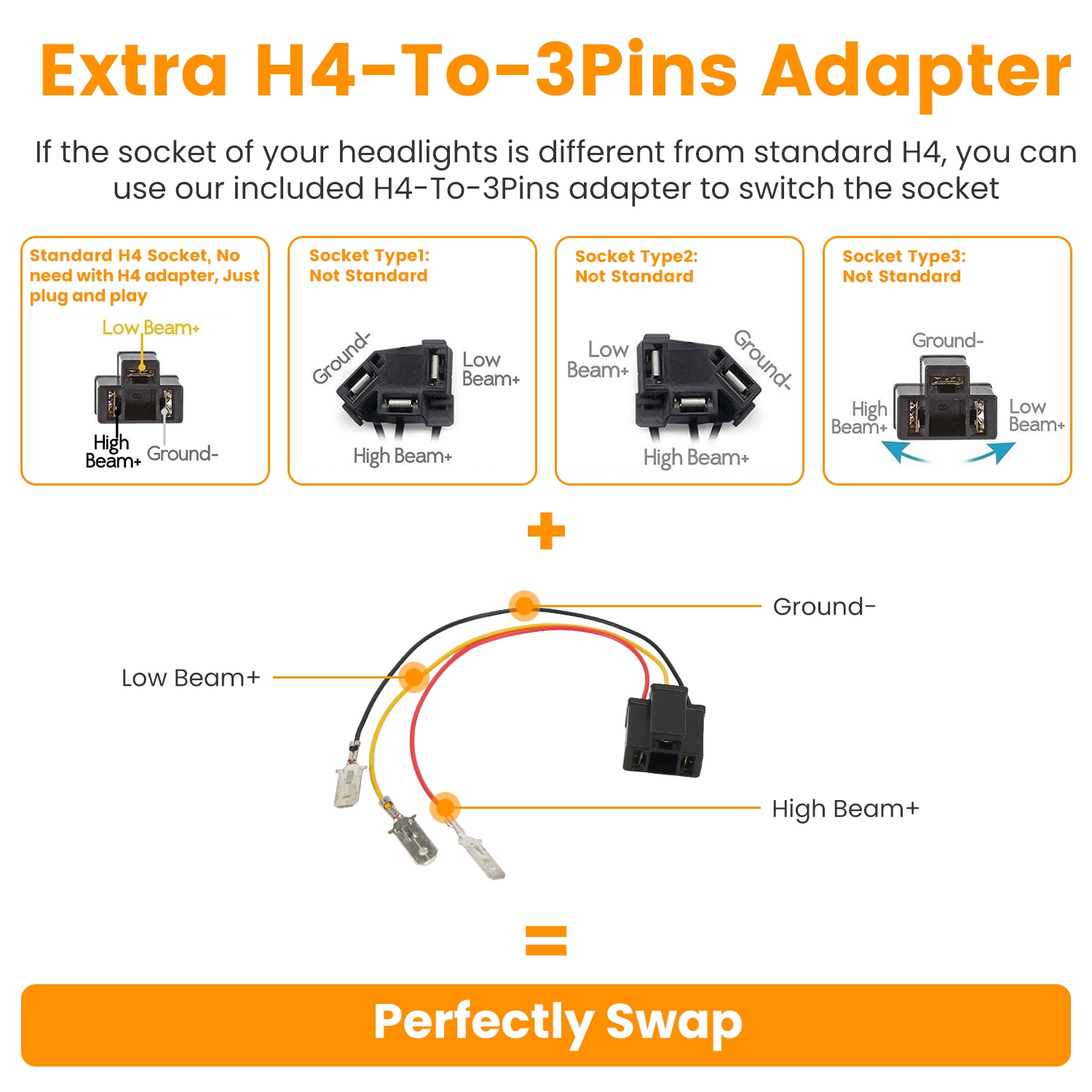 Extra H4-To-3Pins Adapter

If the socket of your headlights is different from standard H4, you can use our included H4-To-3Pins adapter to switch the socket

Standard H4 Socket, No need with H4 adapter, Just plug and play

Low Beam+

High Beam+

Ground-

Socket Type1: Not Standard

Ground-

Low Beam+

High Beam+

Socket Type2: Not Standard

Low Beam+

Ground-

High Beam+

Socket Type3: Not Standard

Ground-

High Beam+

Low Beam+

+

Ground-

Low Beam+

High Beam+

=

Perfectly Swap