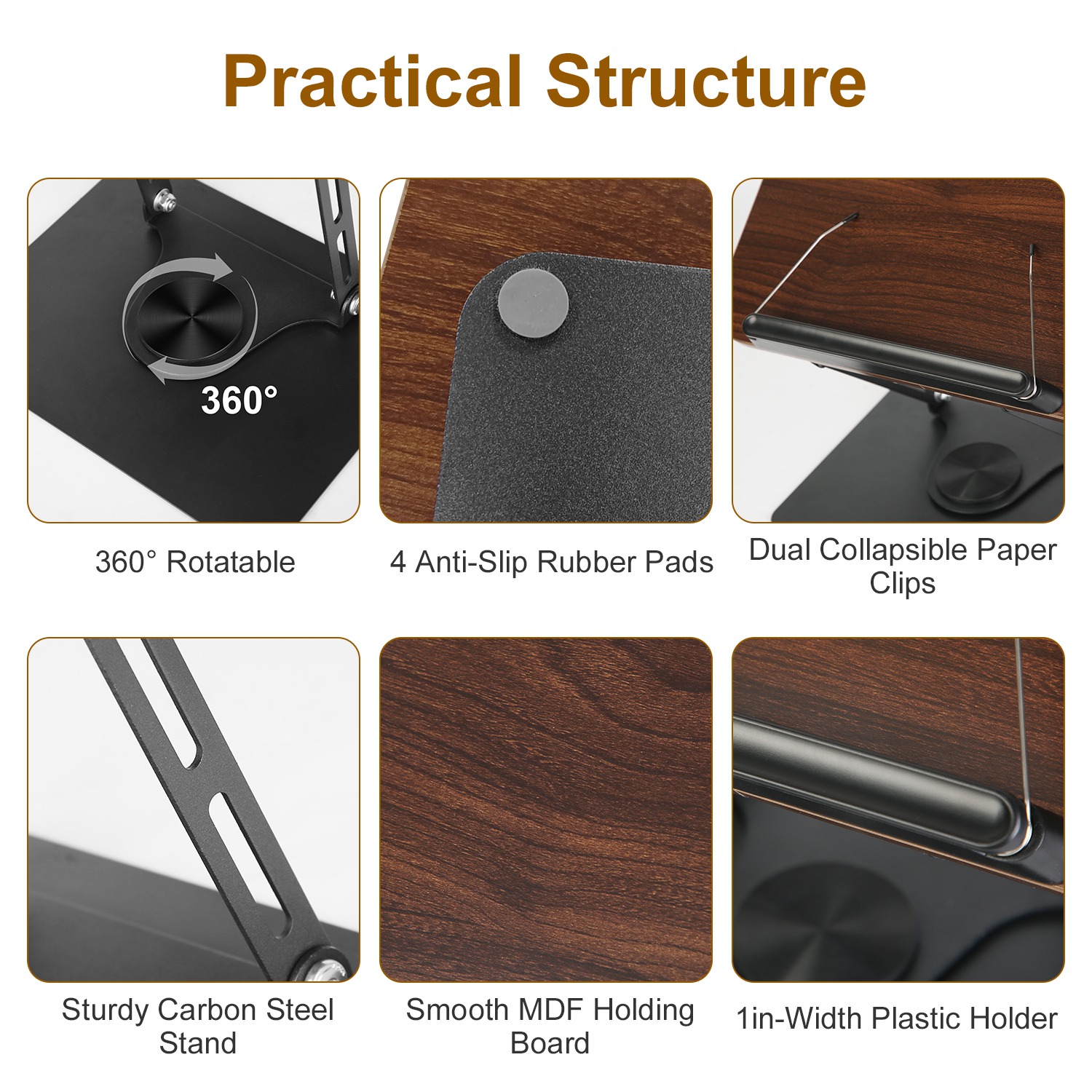 Practical Structure

360°

360° Rotatable

4 Anti-Slip Rubber Pads

Dual Collapsible Paper Clips

Sturdy Carbon Steel Stand

Smooth MDF Holding Board

1in-Width Plastic Holder