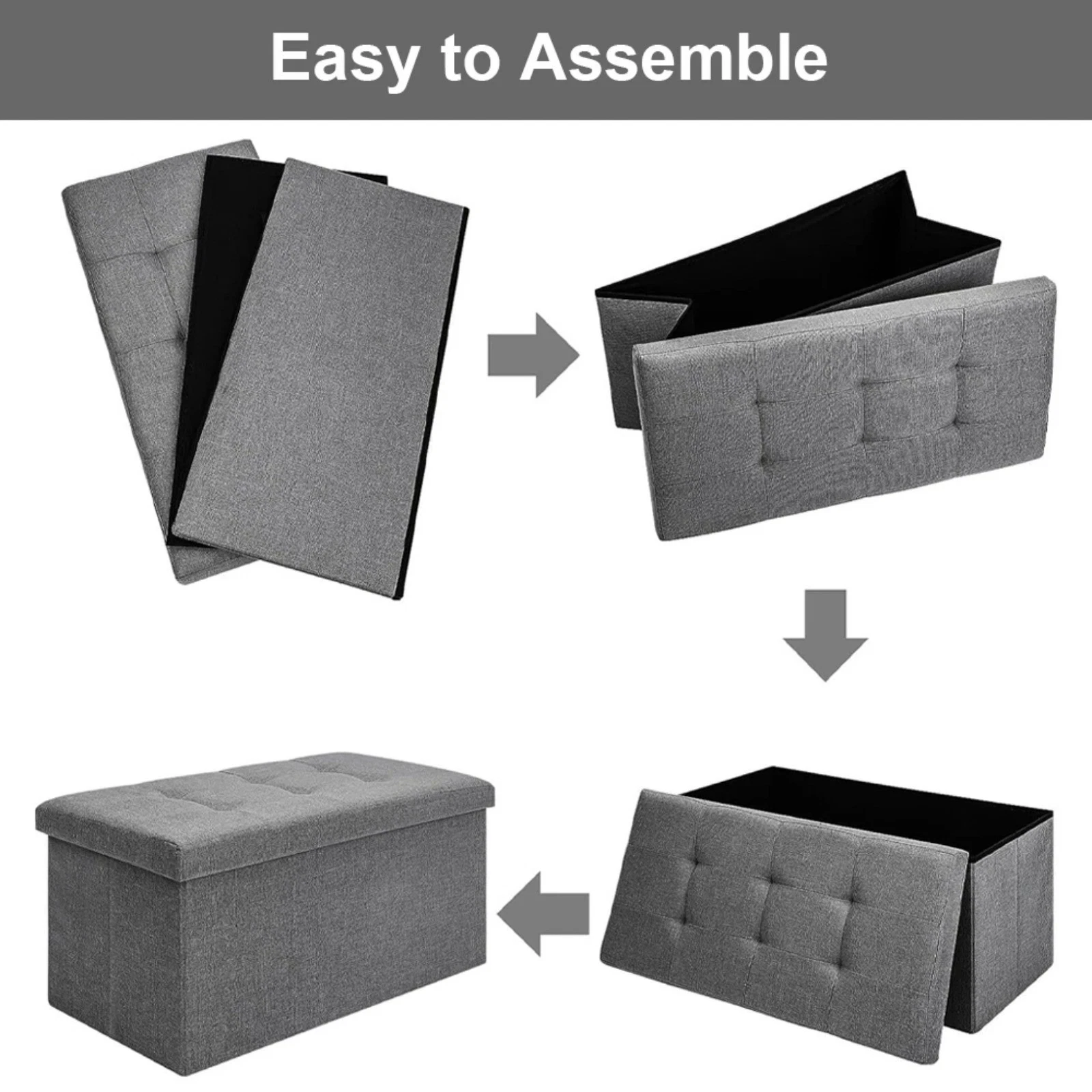 Easy to Assemble