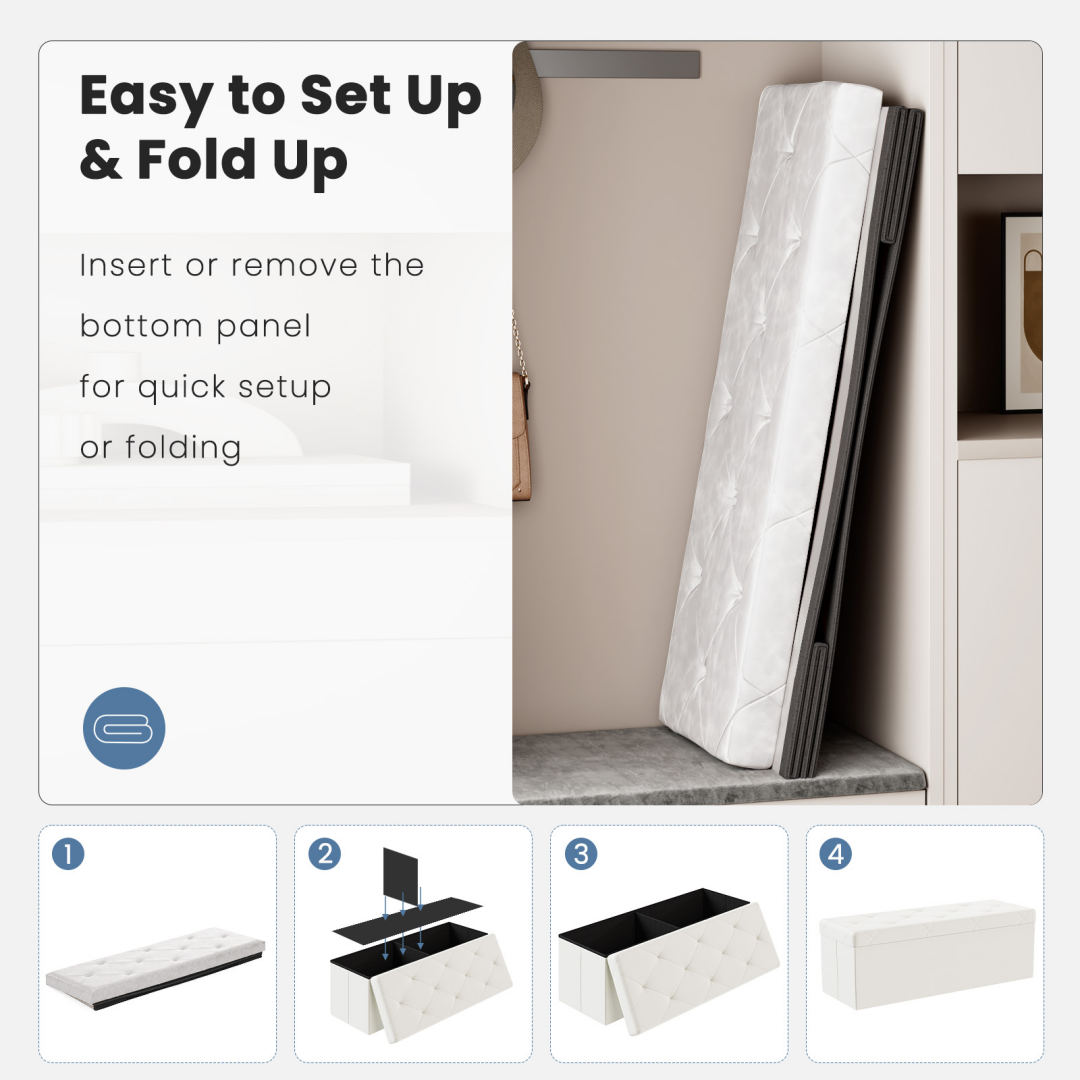 Easy to Set Up & Fold Up

Insert or remove the bottom panel for quick setup or folding

1

2

3

4