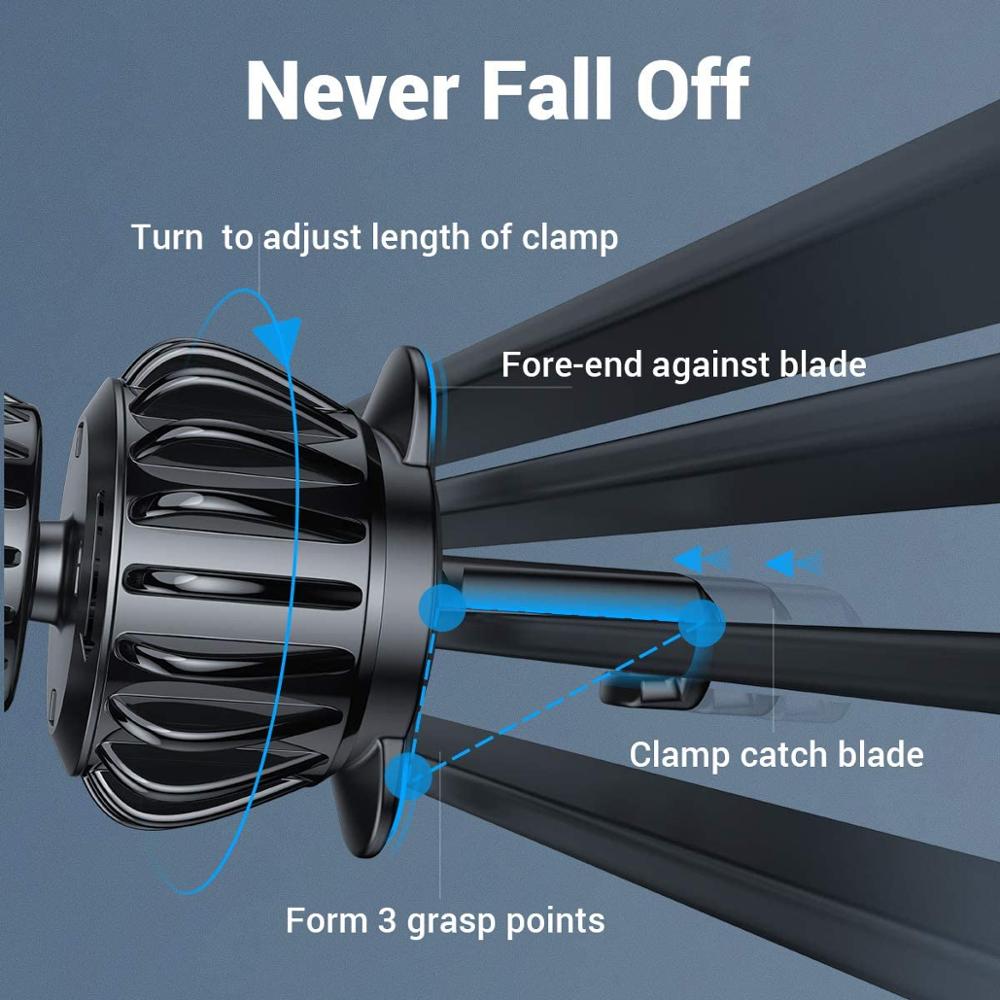 Never Fall Off

Turn  to adjust length of clamp

Fore-end against blade

Clamp catch blade

Form 3 grasp points