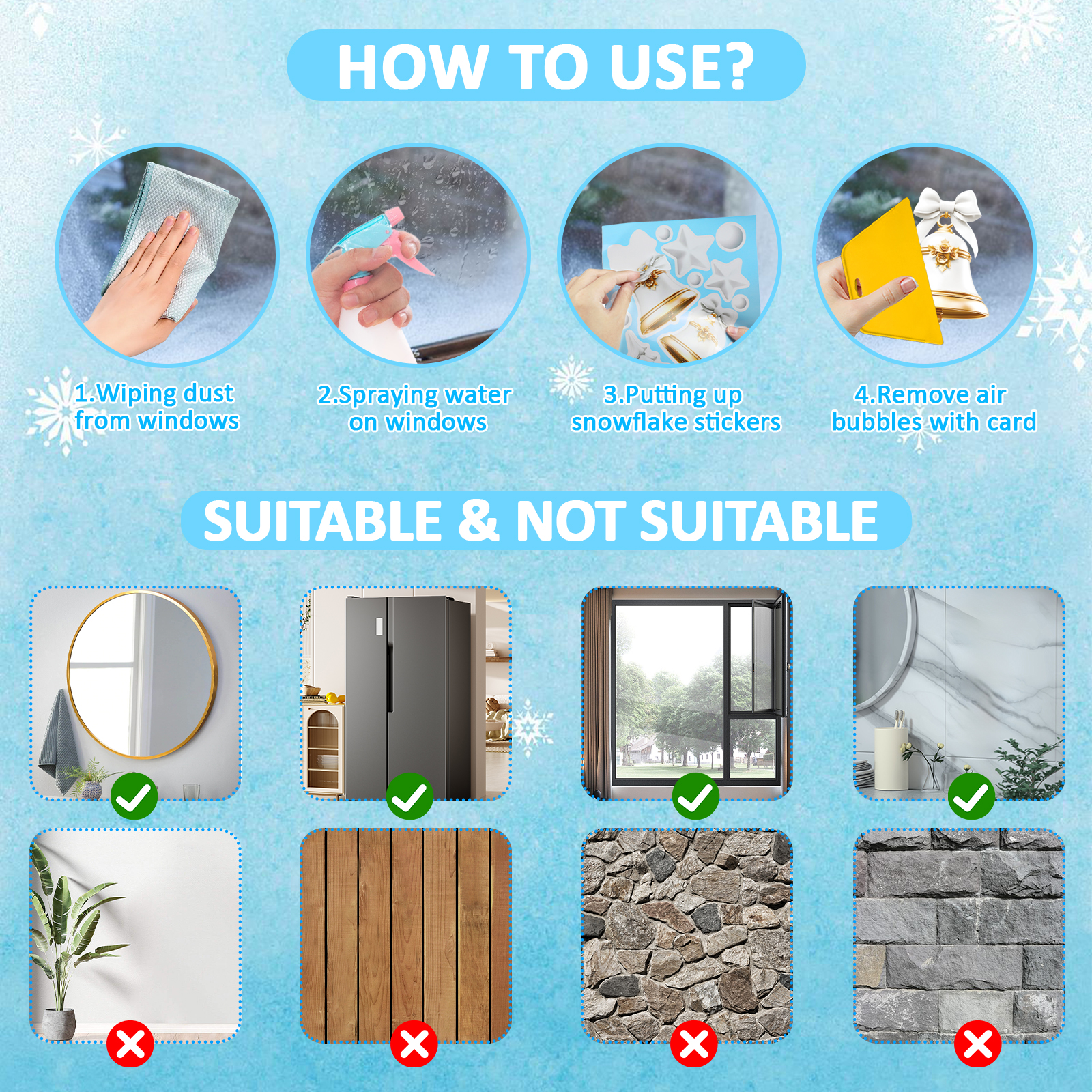 HOW TO USE?

1.Wiping dust from windows

2.Spraying water on windows

3.Putting up snowflake stickers

4.Remove air bubbles with card

SUITABLE & NOT SUITABLE