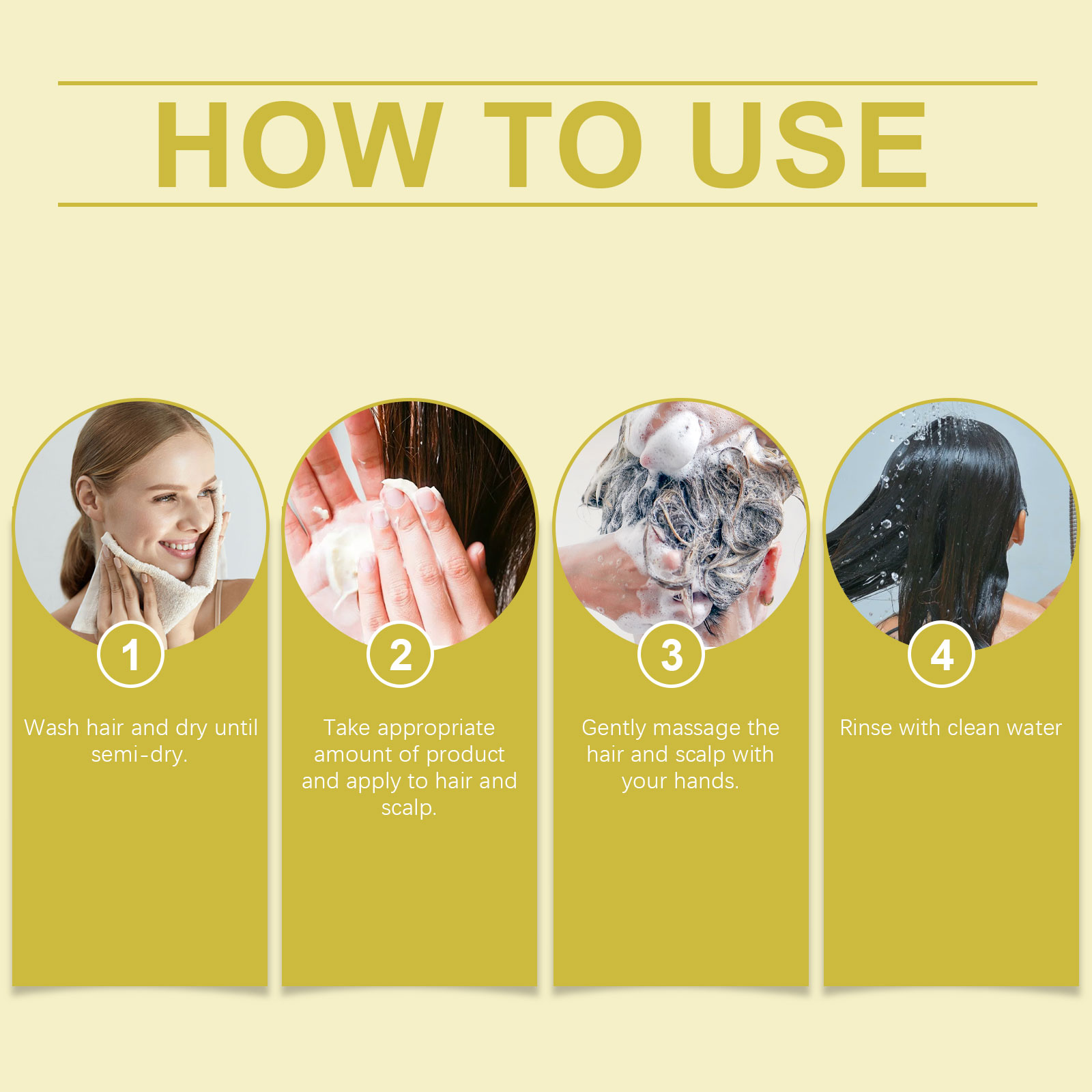 HOW TO USE

1

Wash hair and dry until semi-dry.

2

Take appropriate amount of product and apply to hair and scalp.

3

Gently massage the hair and scalp with your hands.

4

Rinse with clean water