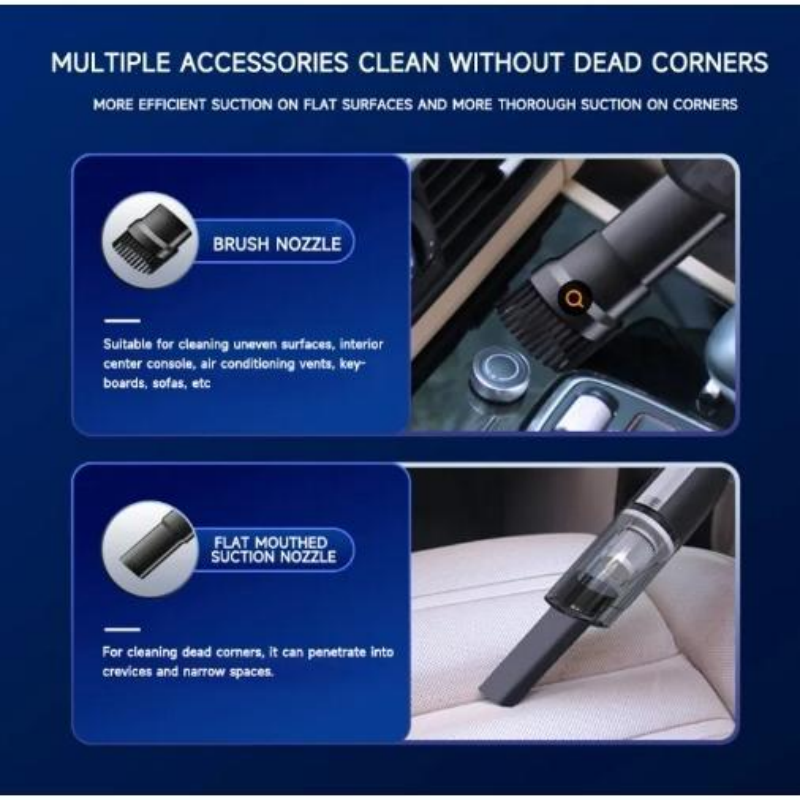 MULTIPLE ACCESSORIES CLEAN WITHOUT DEAD CORNERS

MORE EFFICIENT SUCTION ON FLAT SURFACES AND MORE THOROUGH SUCTION ON CORNERS

BRUSH NOZZLE

Suitable for cleaning uneven surfaces, interior center console, air conditioning vents, keyboards, sofas, etc

FLAT MOUTHED SUCTION NOZZLE

For cleaning dead corners, it can penetrate into crevices and narrow spaces.