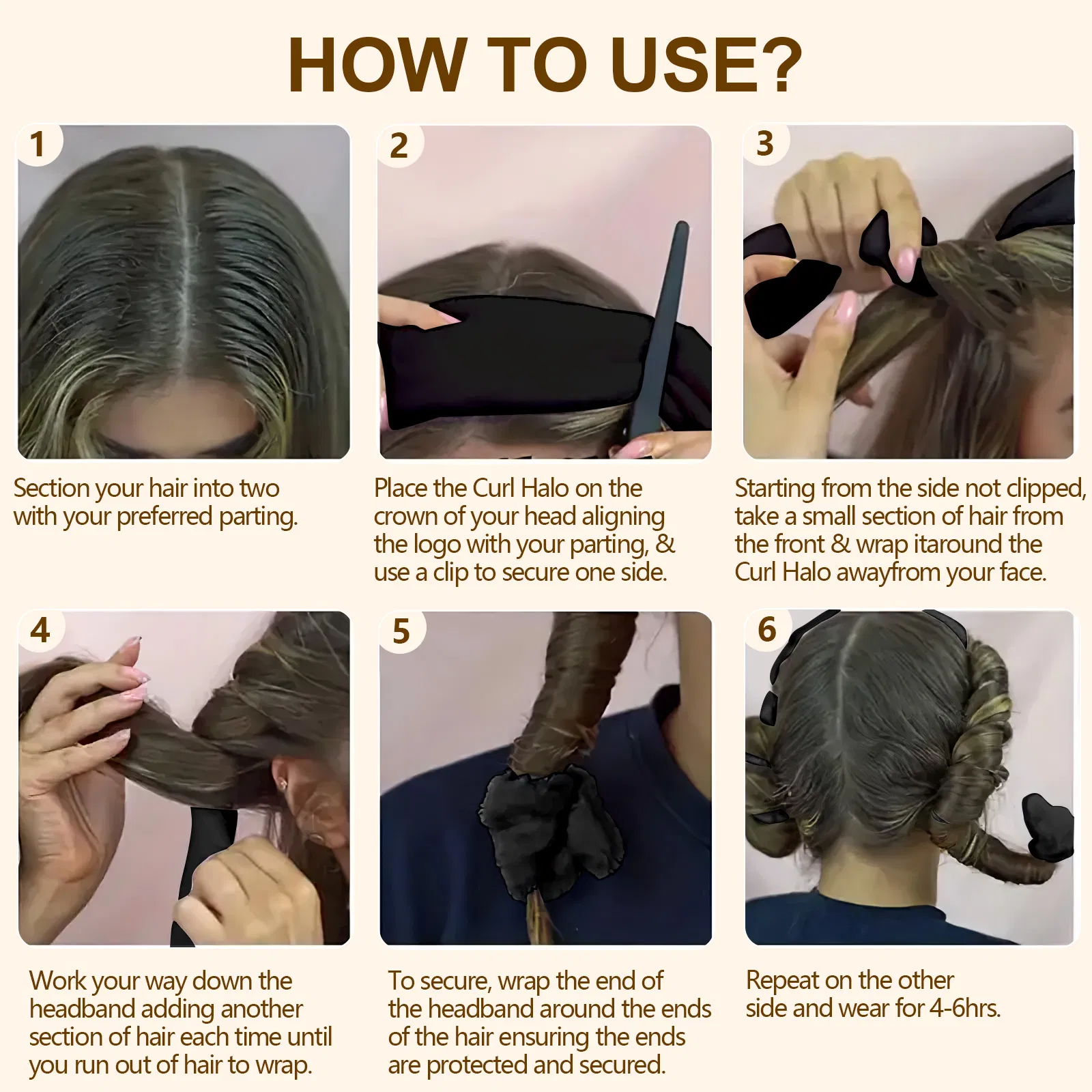 HOW TO USE?

1

Section your hair into two with your preferred parting.

2

Place the Curl Halo on the crown of your head aligning the logo with your parting, & use a clip to secure one side.

3

Starting from the side not clipped, take a small section of hair from the front & wrap itaround the Curl Halo awayfrom your face.

4

Work your way down the headband adding another section of hair each time until you run out of hair to wrap.

5

To secure, wrap the end of the headband around the ends of the hair ensuring the ends are protected and secured.

6

Repeat on the other side and wear for 4-6hrs.