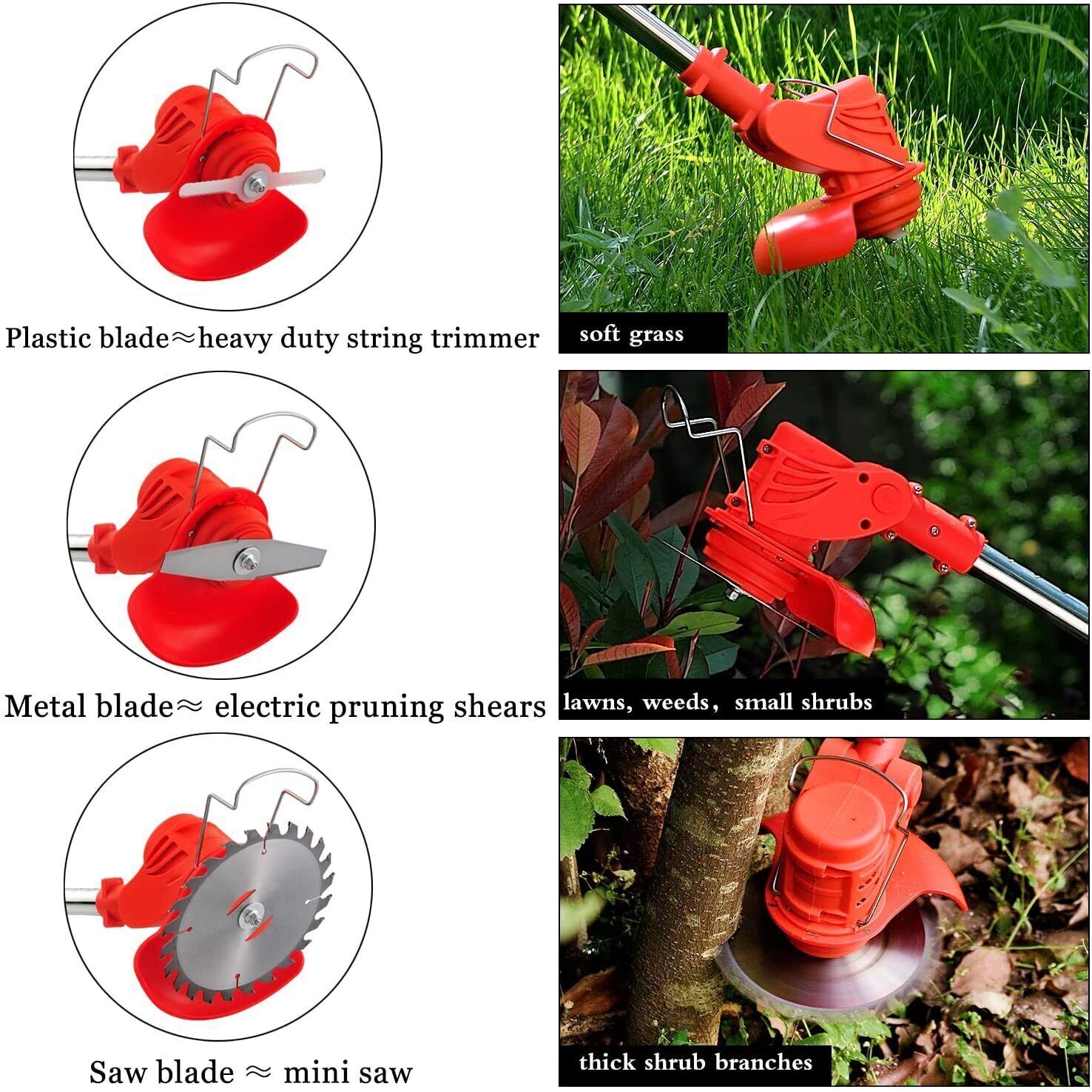 Plastic blade≈heavy duty string trimmer

soft grass

Metal blade≈ electric pruning shears

lawns, weeds, small shrubs

Saw blade ≈ mini saw

thick shrub branches