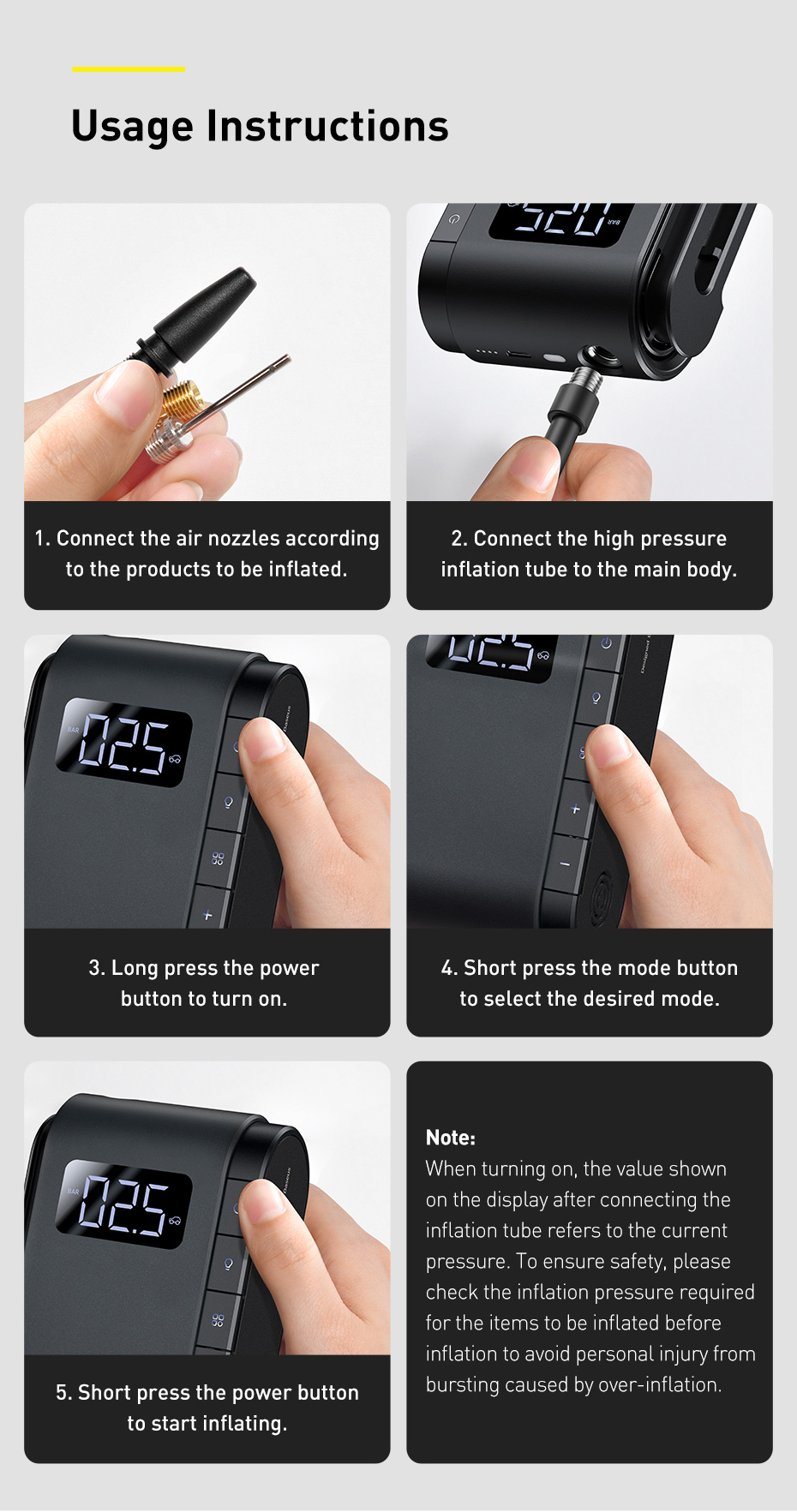 Usage Instructions

BAR

1. Connect the air nozzles according to the products to be inflated.

2. Connect the high pressure inflation tube to the main body.

BAR 02.5

3. Long press the power button to turn on.

4. Short press the mode button to select the desired mode.

BAR 02.5

5. Short press the power button to start inflating.

Note:
When turning on, the value shown on the display after connecting the inflation tube refers to the current pressure. To ensure safety, please check the inflation pressure required for the items to be inflated before inflation to avoid personal injury from bursting caused by over-inflation.