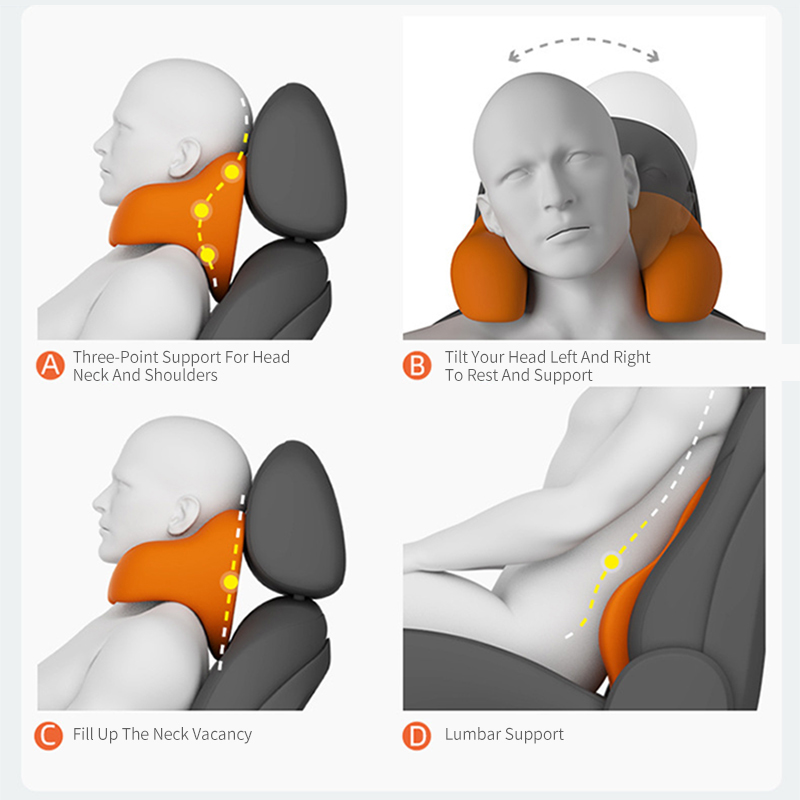 A Three-Point Support For Head Neck And Shoulders

B Tilt Your Head Left And Right To Rest And Support

C Fill Up The Neck Vacancy

D Lumbar Support