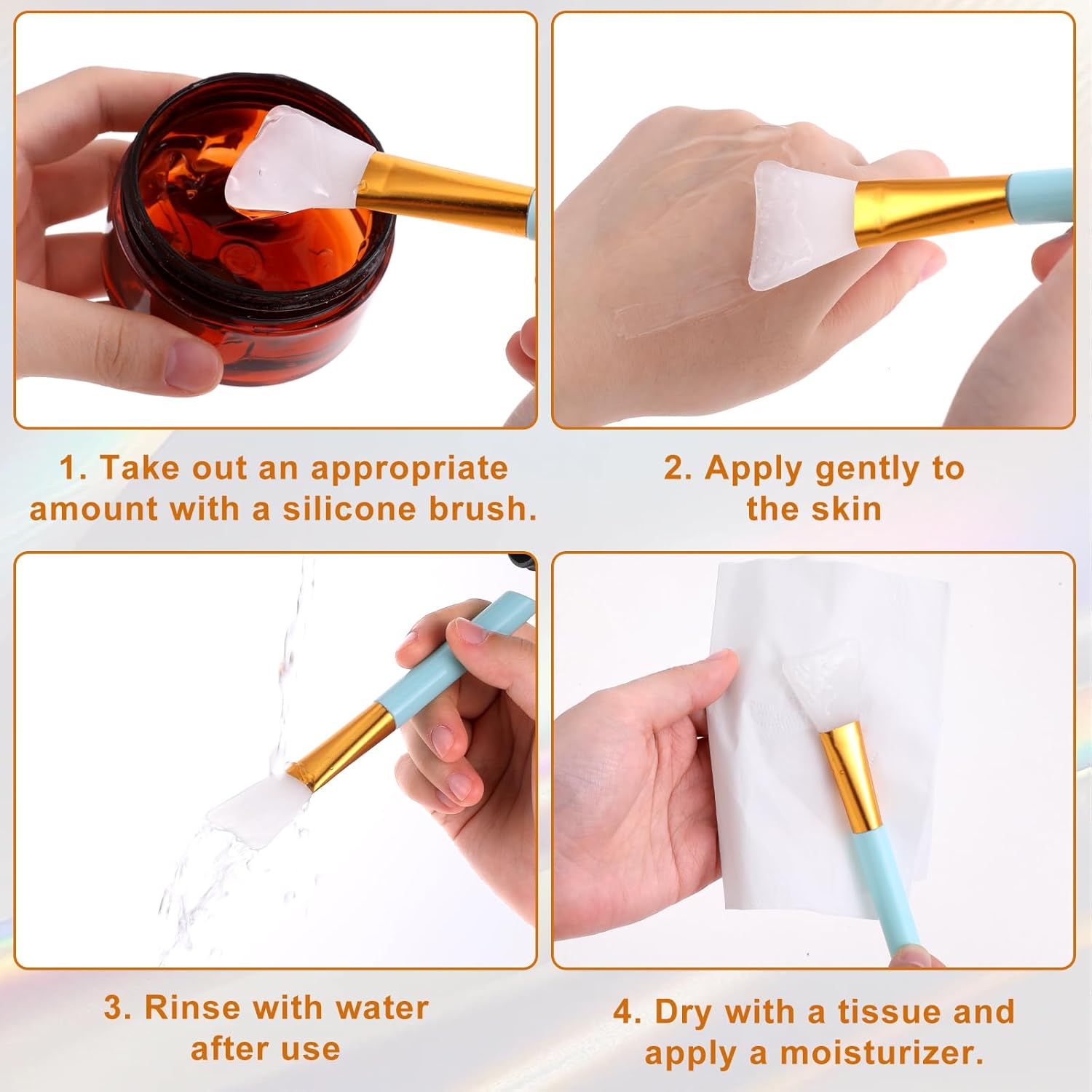 1. Take out an appropriate amount with a silicone brush.

2. Apply gently to the skin

3. Rinse with water after use

4. Dry with a tissue and apply a moisturizer.