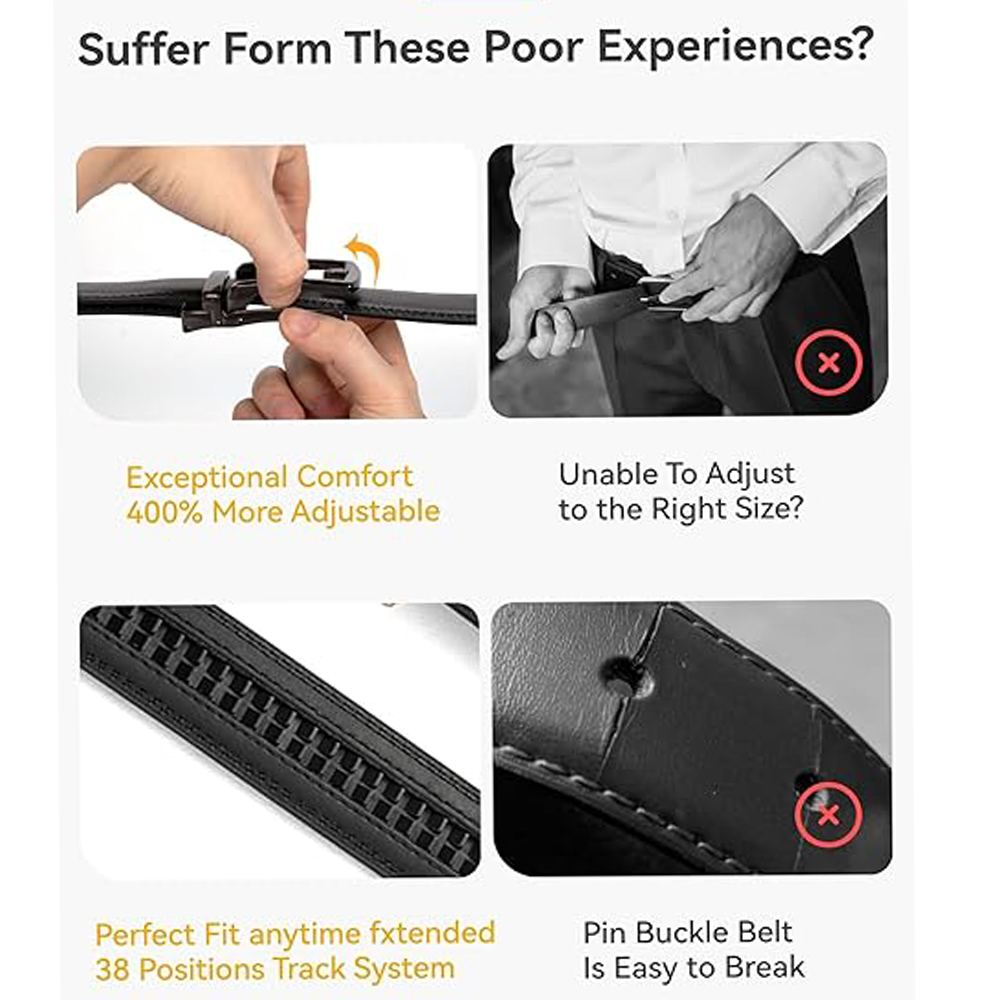 Suffer Form These Poor Experiences?

Exceptional Comfort
400% More Adjustable

Unable To Adjust
to the Right Size?

Perfect Fit anytime fxtended
38 Positions Track System

Pin Buckle Belt
Is Easy to Break