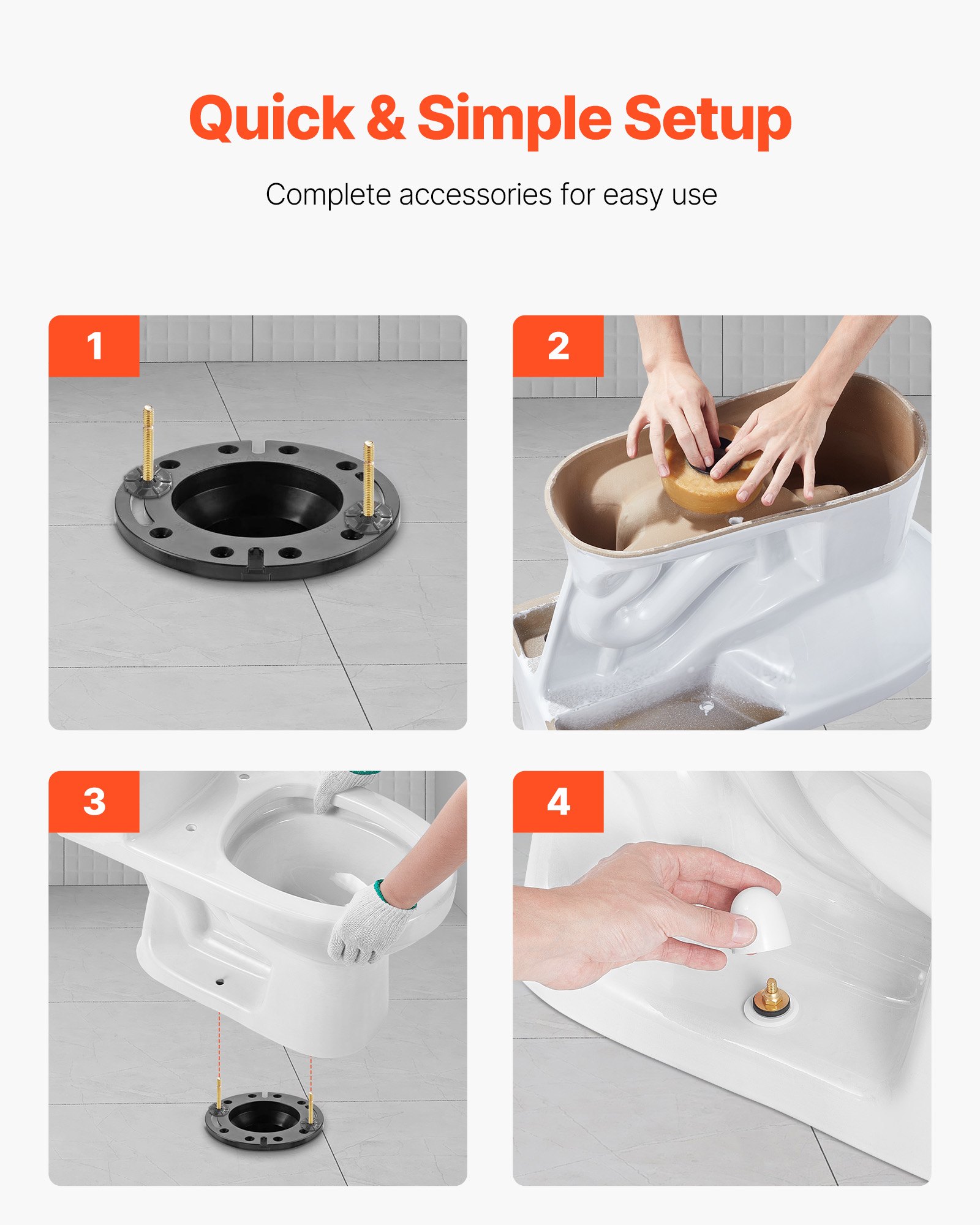 Quick & Simple Setup

Complete accessories for easy use

1

2

3

4