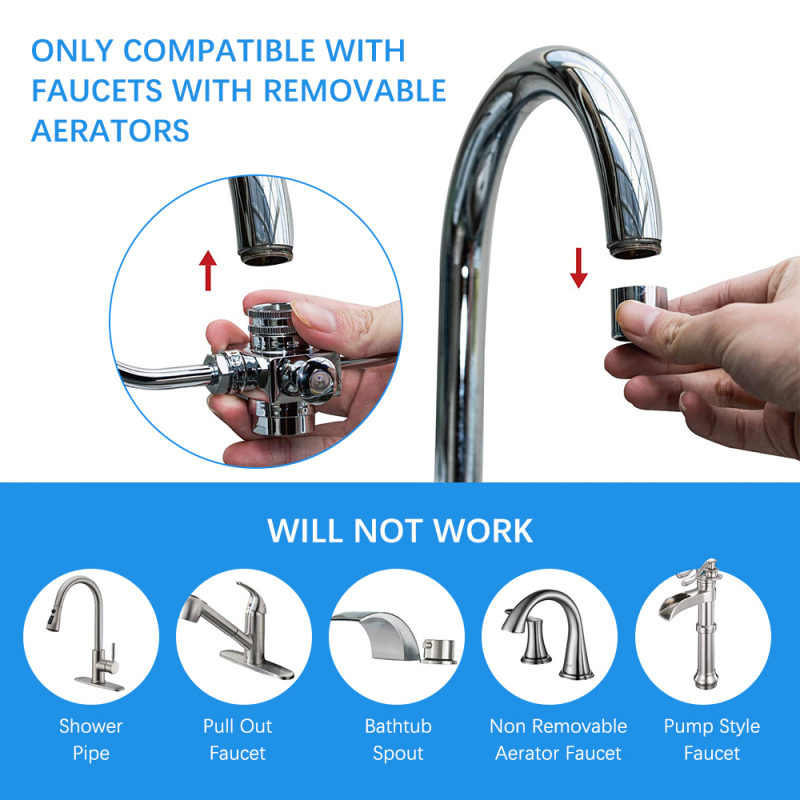 ONLY COMPATIBLE WITH FAUCETS WITH REMOVABLE AERATORS

WILL NOT WORK

Shower Pipe

Pull Out Faucet

Bathtub Spout

Non Removable Aerator Faucet

Pump Style Faucet