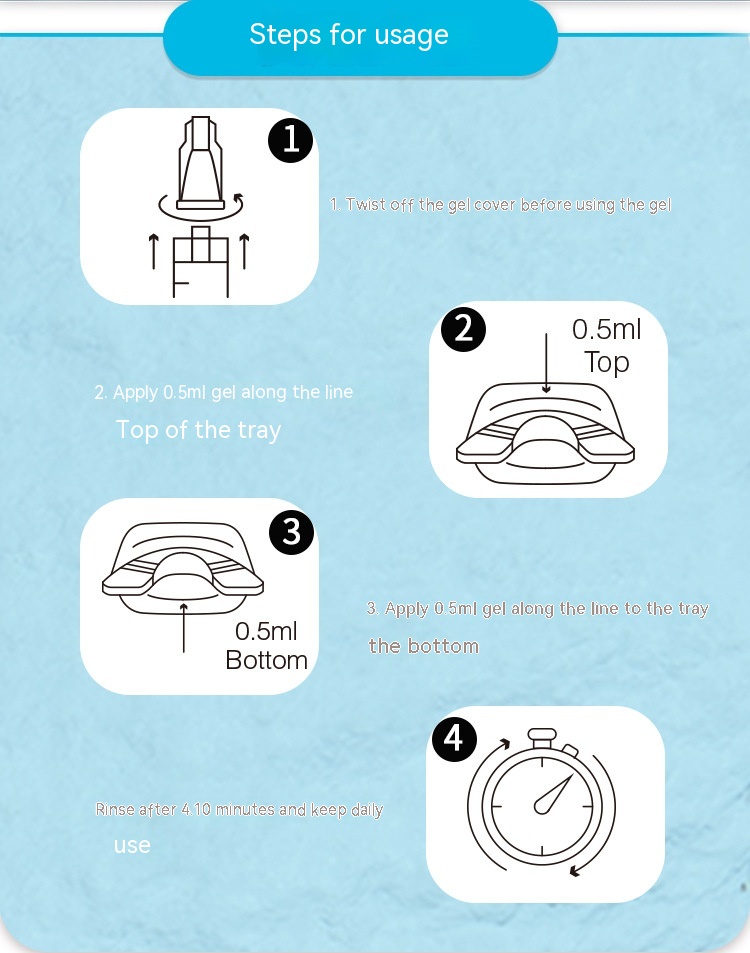 Steps for usage

1

1. Twist off the gel cover before using the gel

2

0.5ml
Top

2. Apply 0.5ml gel along the line

Top of the tray

3

0.5ml
Bottom

3. Apply 0.5ml gel along the line to the tray

the bottom

4

Rinse after 4.10 minutes and keep daily

use