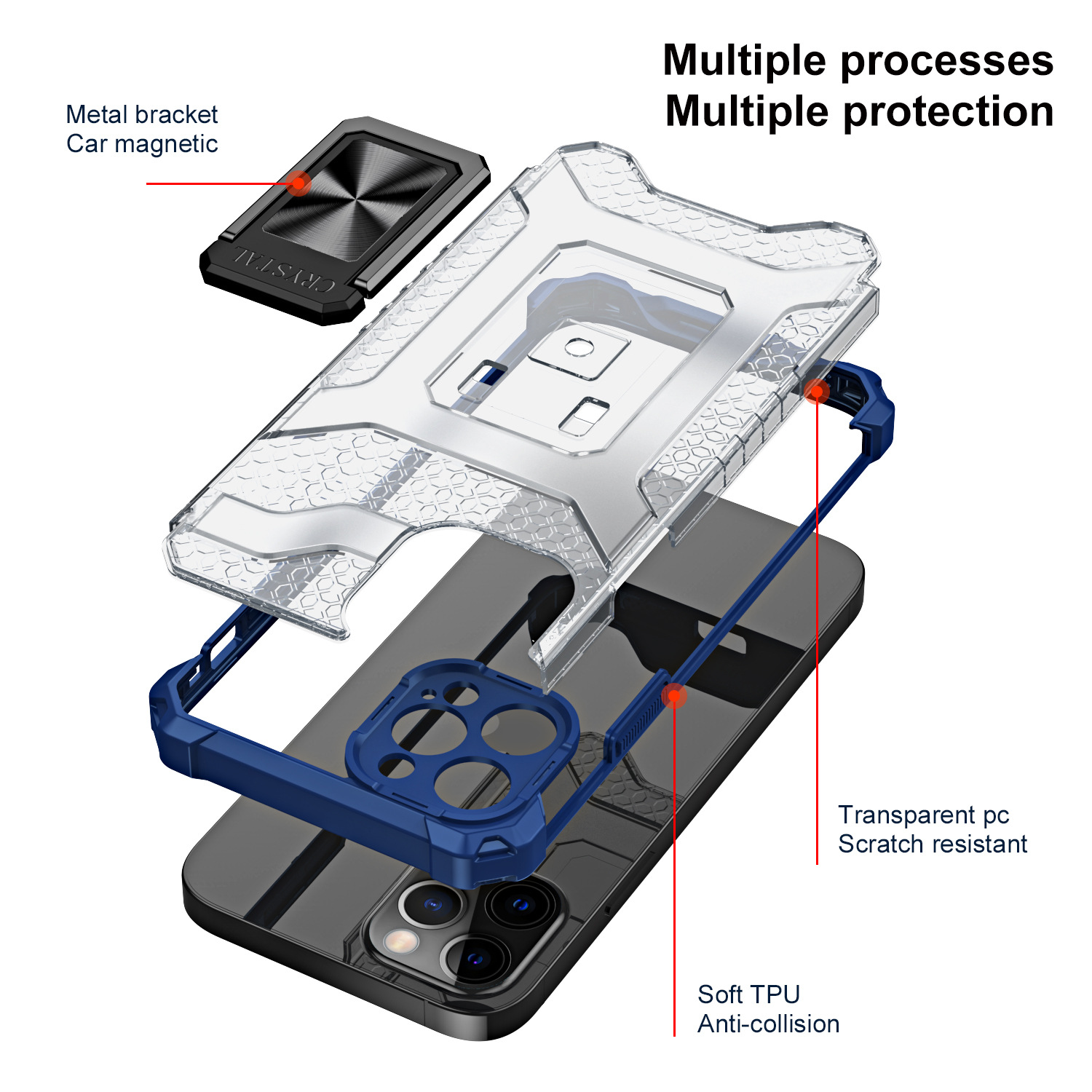 Multiple processes
Multiple protection

Metal bracket
Car magnetic

CRYSTAL

Transparent pc
Scratch resistant

Soft TPU
Anti-collision