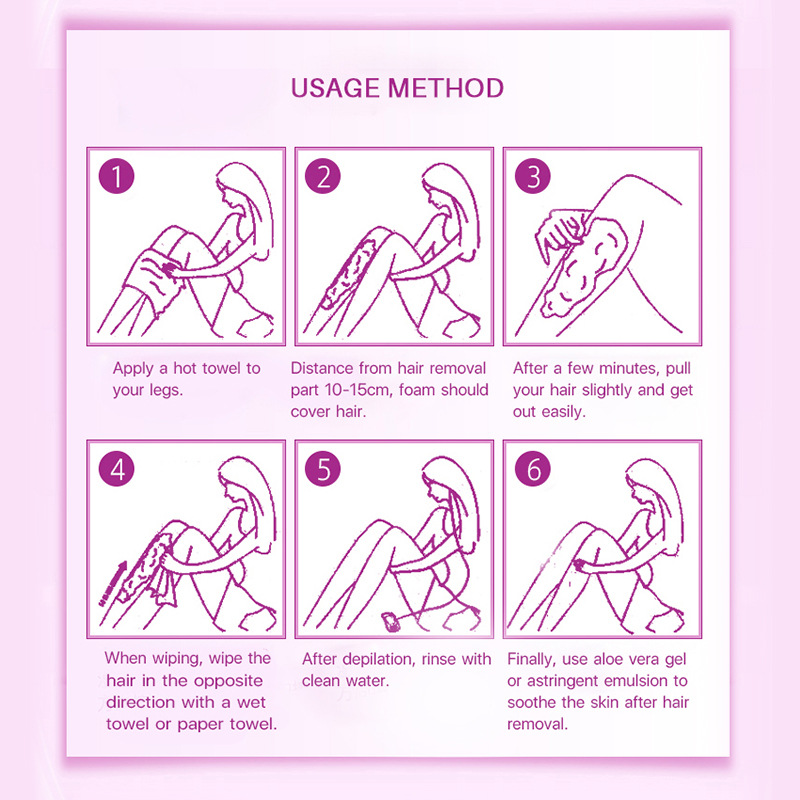 USAGE METHOD

1

Apply a hot towel to your legs.

2

Distance from hair removal part 10-15cm, foam should cover hair.

3

After a few minutes, pull your hair slightly and get out easily.

4

When wiping, wipe the hair in the opposite direction with a wet towel or paper towel.

5

After depilation, rinse with clean water.

6

Finally, use aloe vera gel or astringent emulsion to soothe the skin after hair removal.