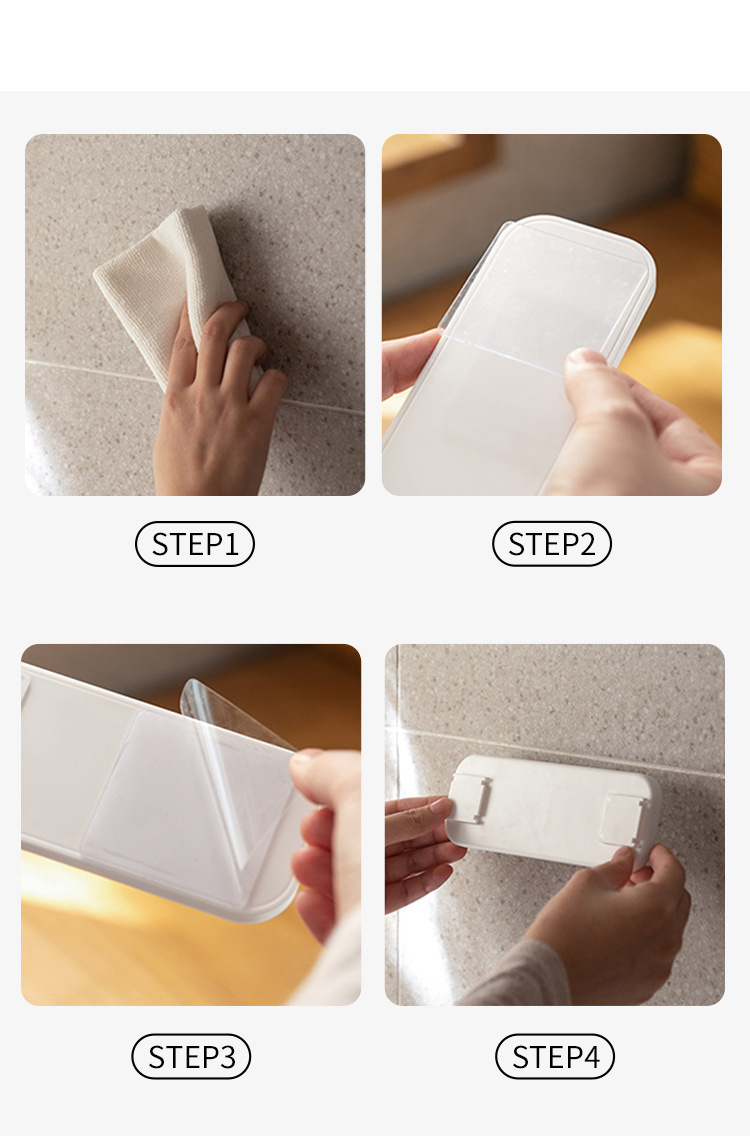 STEP1

STEP2

STEP3

STEP4