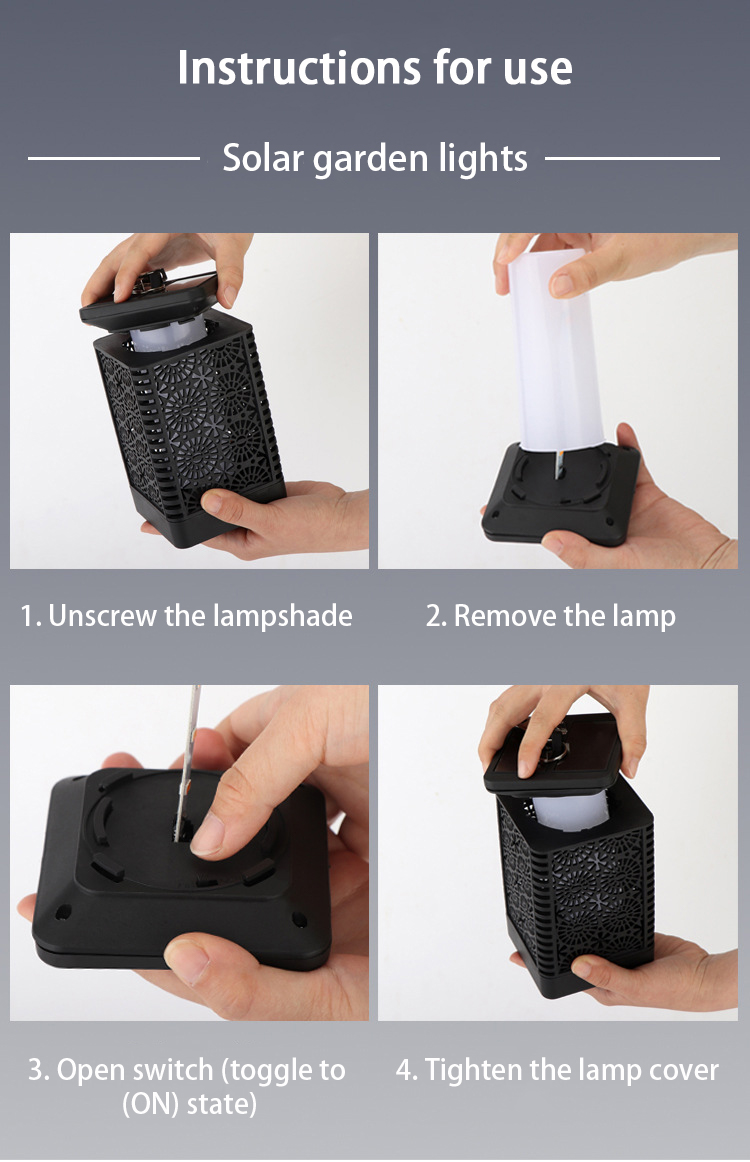 Instructions for use

Solar garden lights

1. Unscrew the lampshade

2. Remove the lamp

3. Open switch (toggle to (ON) state)

4. Tighten the lamp cover