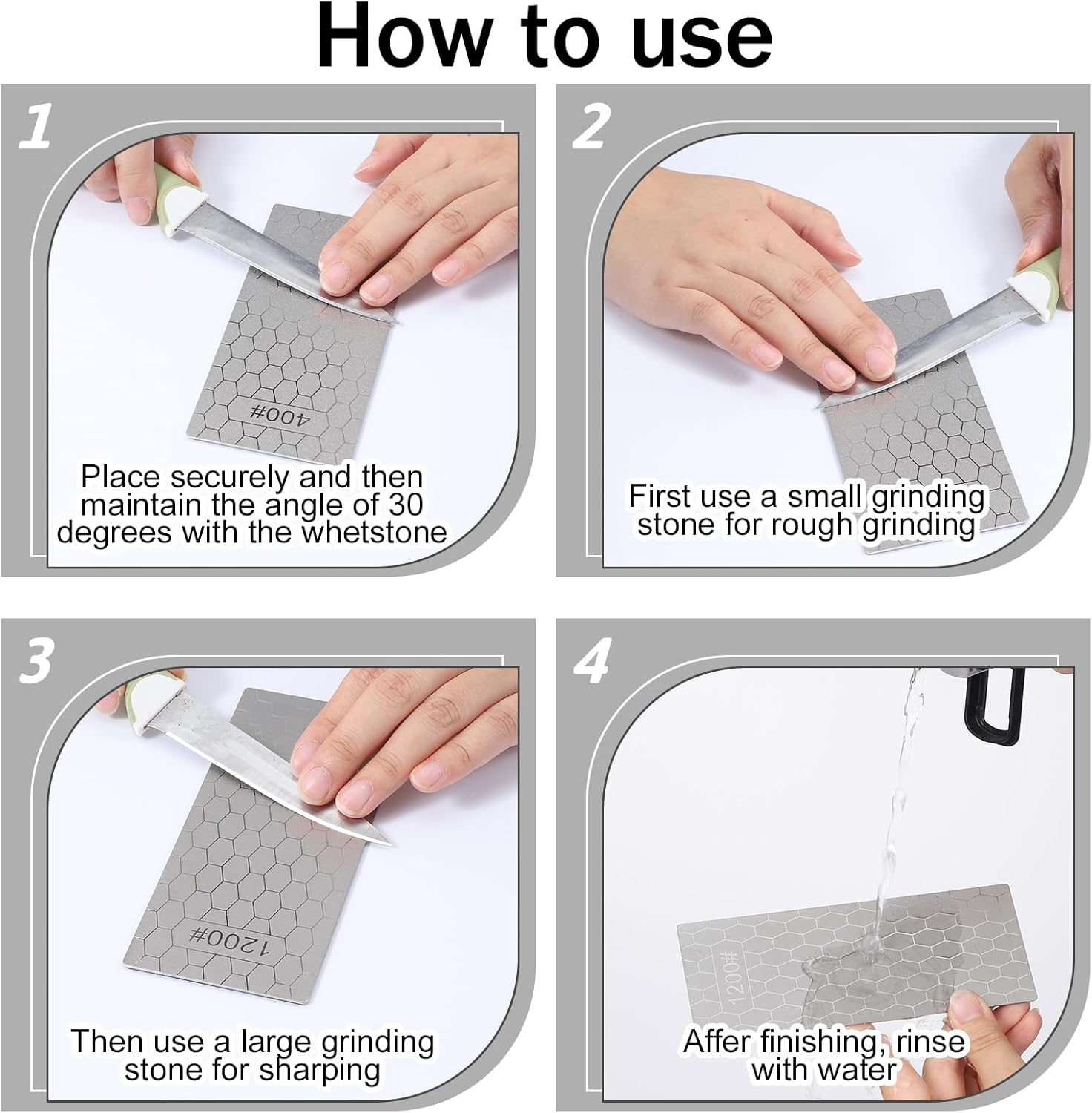 How to use

1

400#

Place securely and then maintain the angle of 30 degrees with the whetstone

2

First use a small grinding stone for rough grinding

3

1200#

Then use a large grinding stone for sharping

4

1200#

Affer finishing, rinse with water