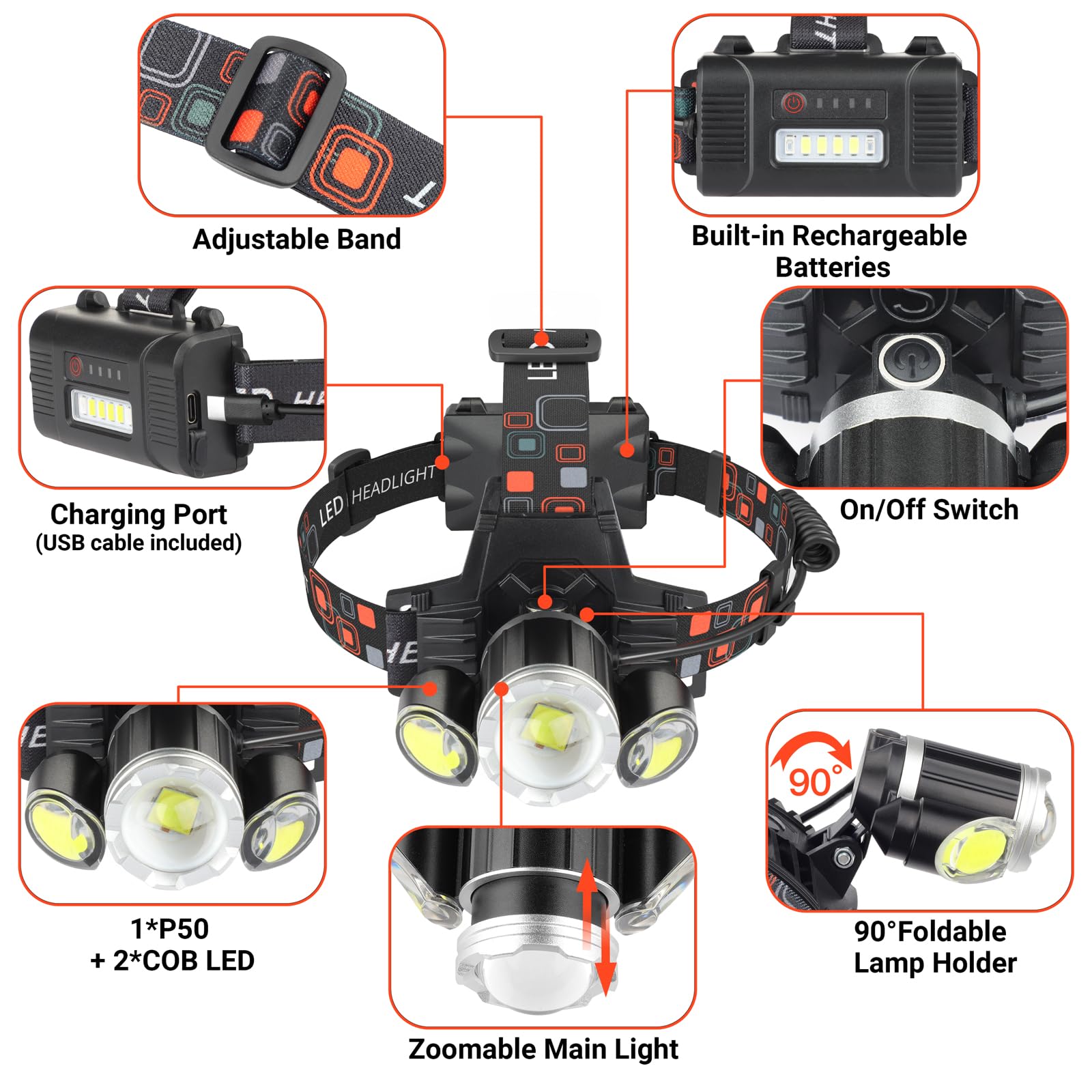 Adjustable Band

Built-in Rechargeable Batteries

Charging Port
(USB cable included)

LED HEADLIGHT

On/Off Switch

90°

1*P50
+ 2*COB LED

90°Foldable Lamp Holder

Zoomable Main Light