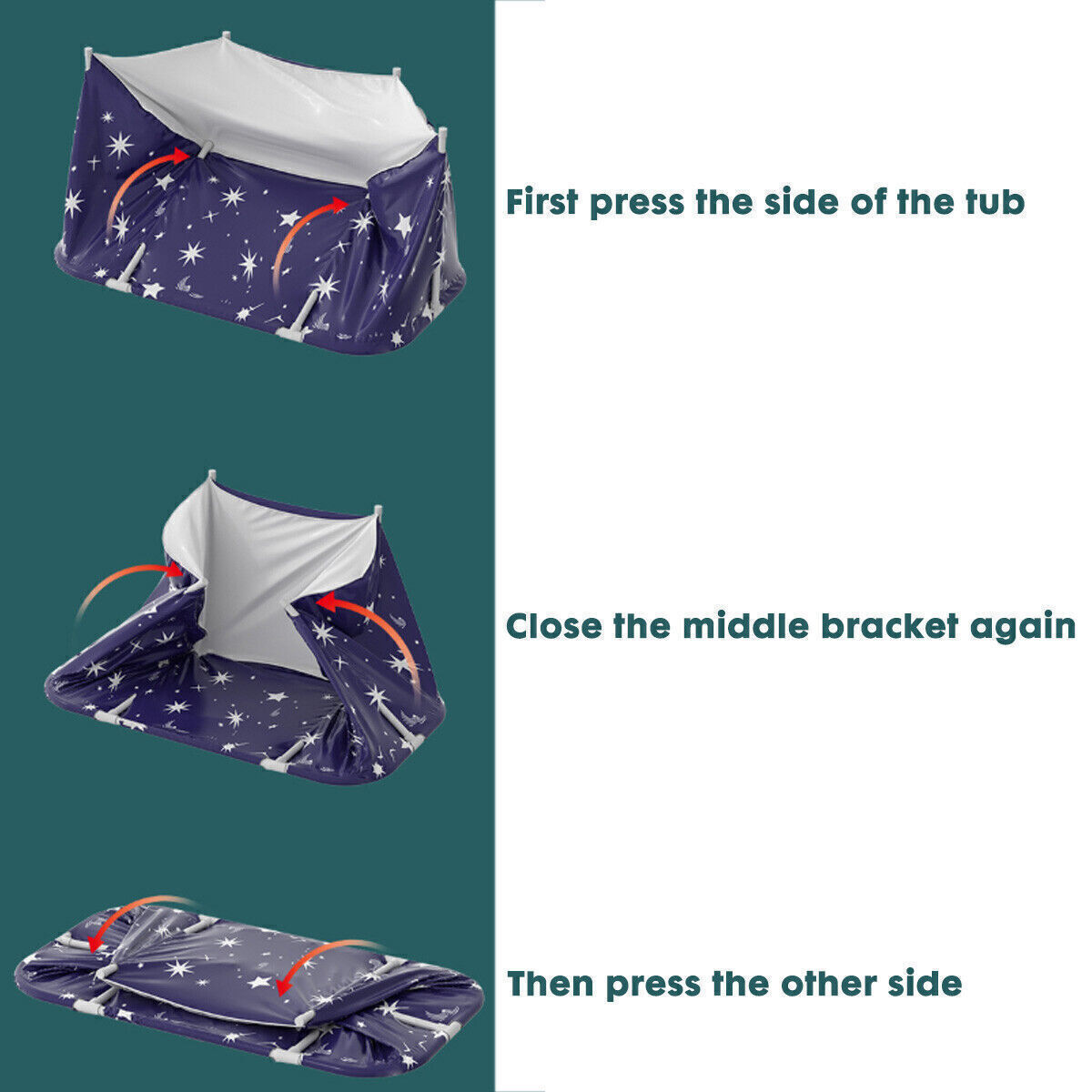 First press the side of the tub

Close the middle bracket again

Then press the other side