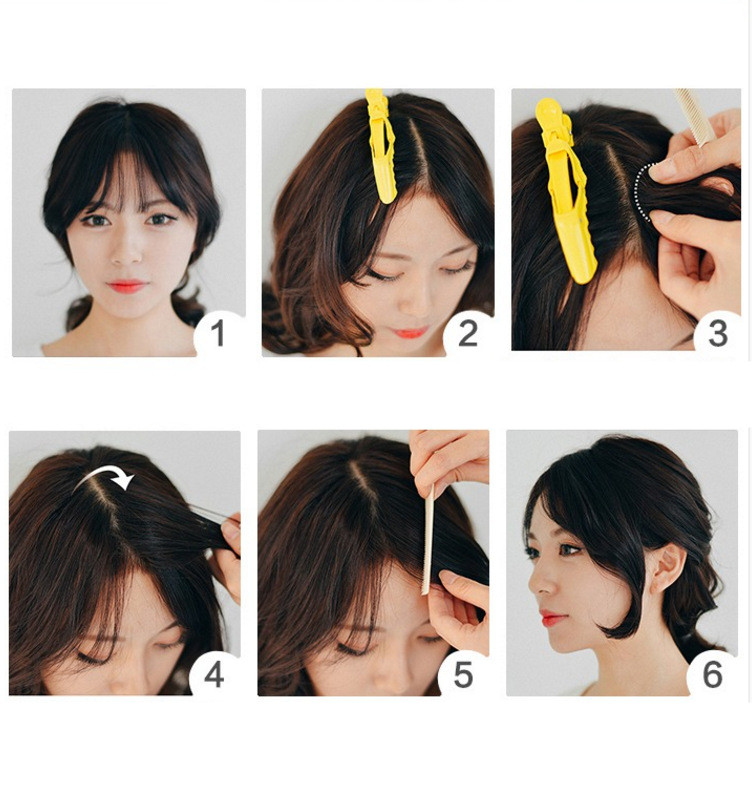 1

2

3

4

5

6