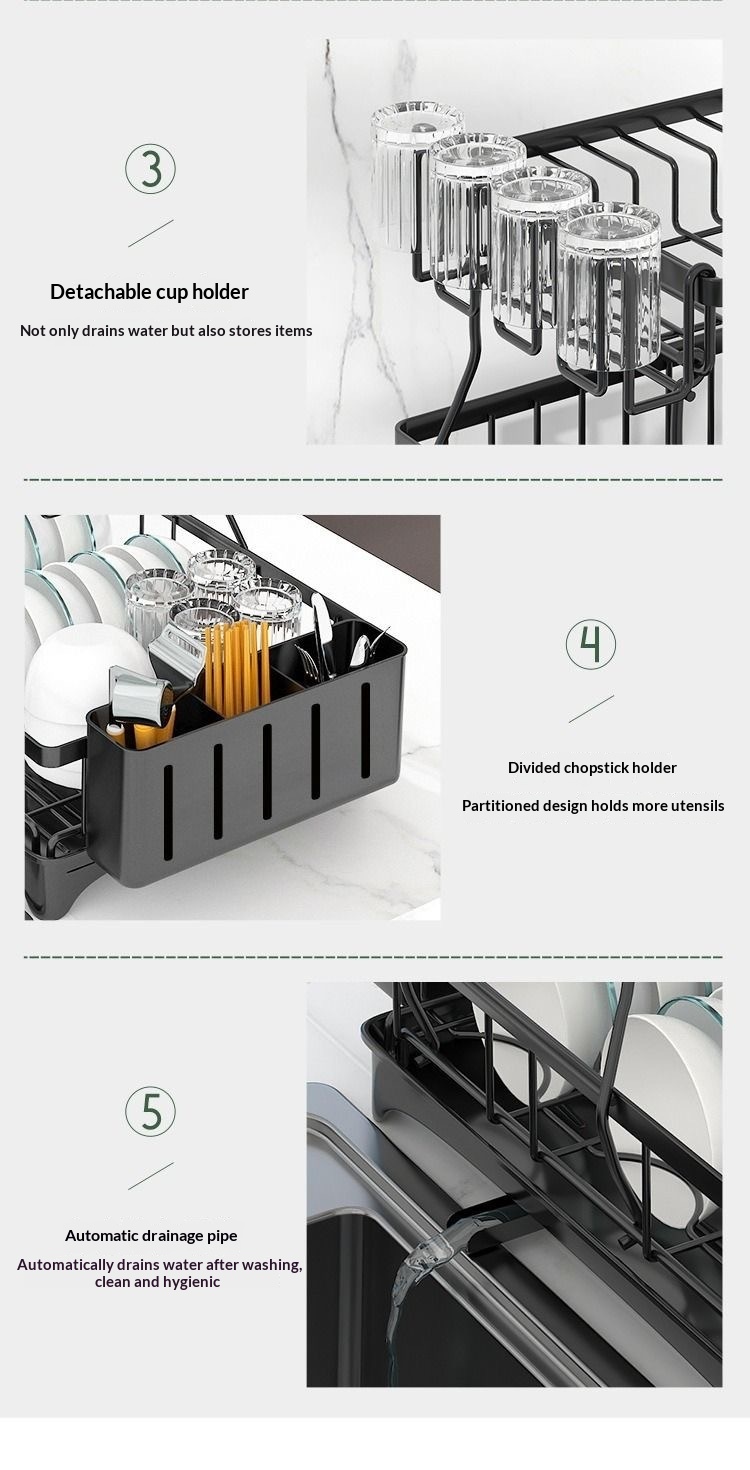 3

Detachable cup holder

Not only drains water but also stores items

4

Divided chopstick holder

Partitioned design holds more utensils

5

Automatic drainage pipe

Automatically drains water after washing, clean and hygienic