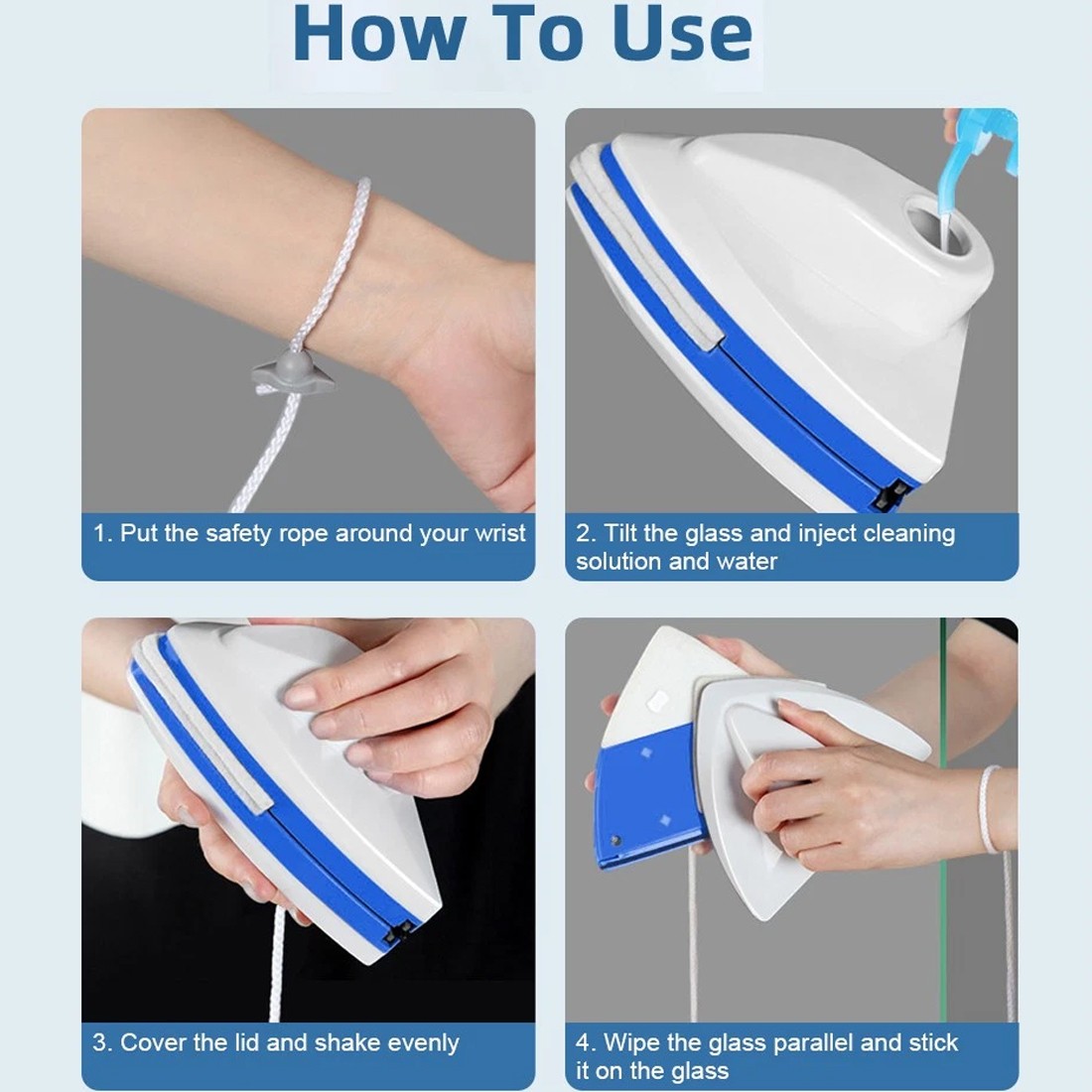 How To Use

1. Put the safety rope around your wrist

2. Tilt the glass and inject cleaning solution and water

3. Cover the lid and shake evenly

4. Wipe the glass parallel and stick it on the glass