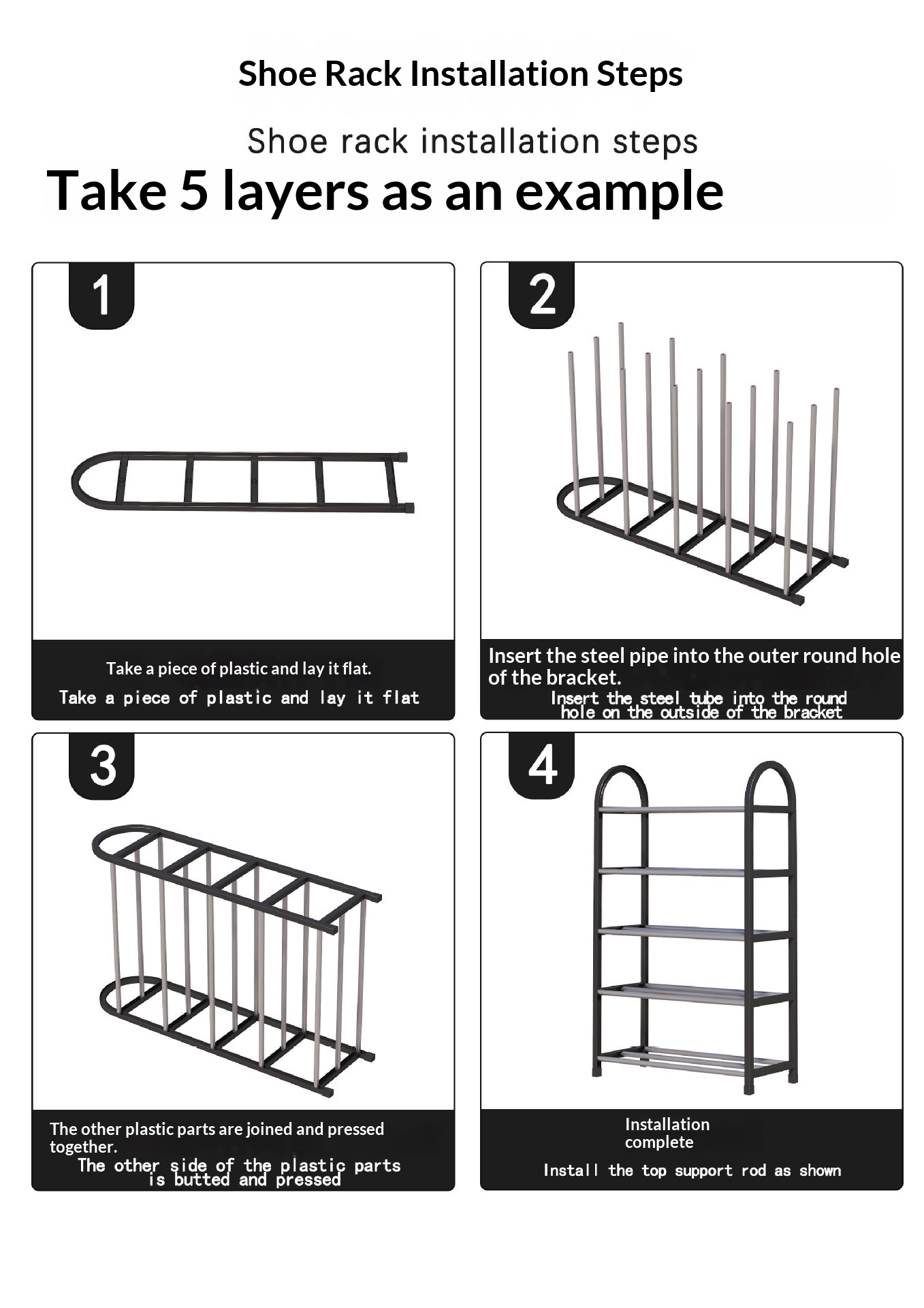 Shoe Rack Installation Steps

Shoe rack installation steps

Take 5 layers as an example

1

Take a piece of plastic and lay it flat.

Take a piece of plastic and lay it flat

2

Insert the steel pipe into the outer round hole of the bracket.

Insert the steel tube into the round hole on the outside of the bracket

3

The other plastic parts are joined and pressed together.

The other side of the plastic parts is butted and pressed

4

Installation complete

Install the top support rod as shown