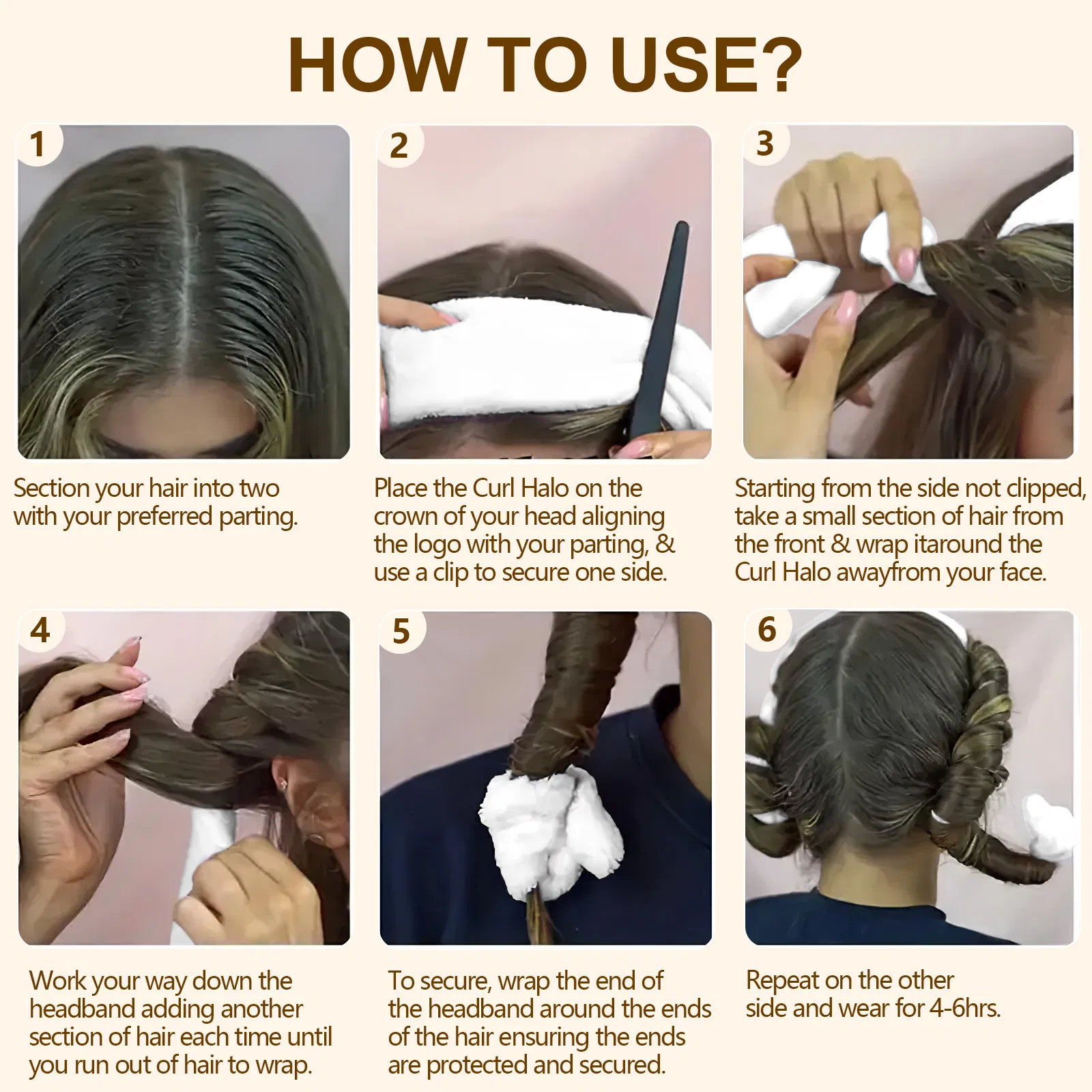 HOW TO USE?

1

Section your hair into two with your preferred parting.

2

Place the Curl Halo on the crown of your head aligning the logo with your parting, & use a clip to secure one side.

3

Starting from the side not clipped, take a small section of hair from the front & wrap itaround the Curl Halo awayfrom your face.

4

Work your way down the headband adding another section of hair each time until you run out of hair to wrap.

5

To secure, wrap the end of the headband around the ends of the hair ensuring the ends are protected and secured.

6

Repeat on the other side and wear for 4-6hrs.